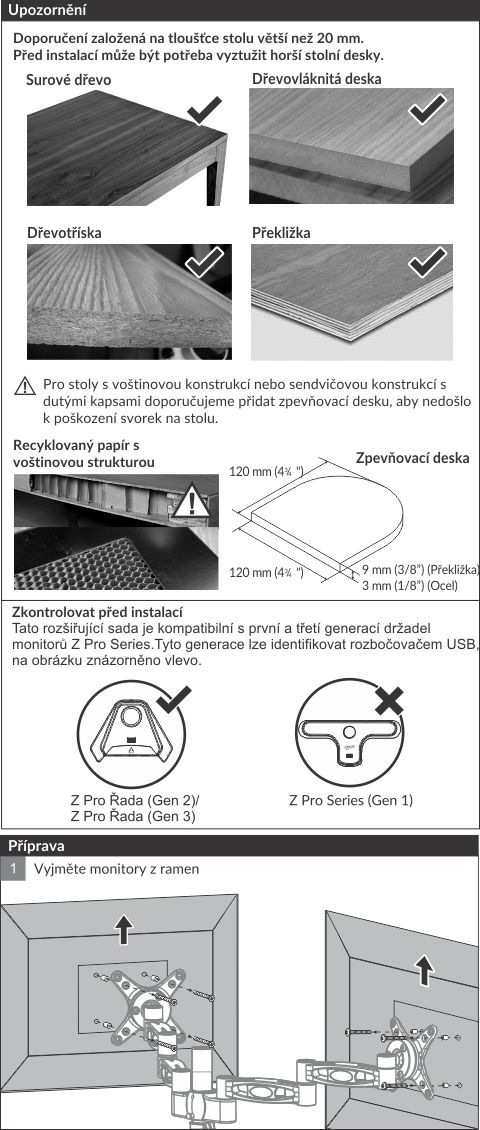 Upozornění

Doporučení založená na tloušťce stolu větší než 20 mm.
Před instalací může být potřeba vyztužit horší stolní desky.

Surové dřevo

Dřevovláknitá deska

Dřevotříska

Překližka

Pro stoly s voštinovou konstrukcí nebo sendvičovou konstrukcí s dutými kapsami doporučujeme přidat zpevňovací desku, aby nedošlo k poškození svorek na stolu.

Recyklovaný papír s voštinovou strukturou

Zpevňovací deska

120 mm (4¾ ")

120 mm (4¾ ")

9 mm (3/8") (Překližka)
3 mm (1/8") (Ocel)

Zkontrolovat před instalací
Tato rozšiřující sada je kompatibilní s první a třetí generací držadel monitorů Z Pro Series.Tyto generace lze identifikovat rozbočovačem USB, na obrázku znázorněno vlevo.

Z Pro Řada (Gen 2)/
Z Pro Řada (Gen 3)

Z Pro Series (Gen 1)

Příprava

1 Vyjměte monitory z ramen