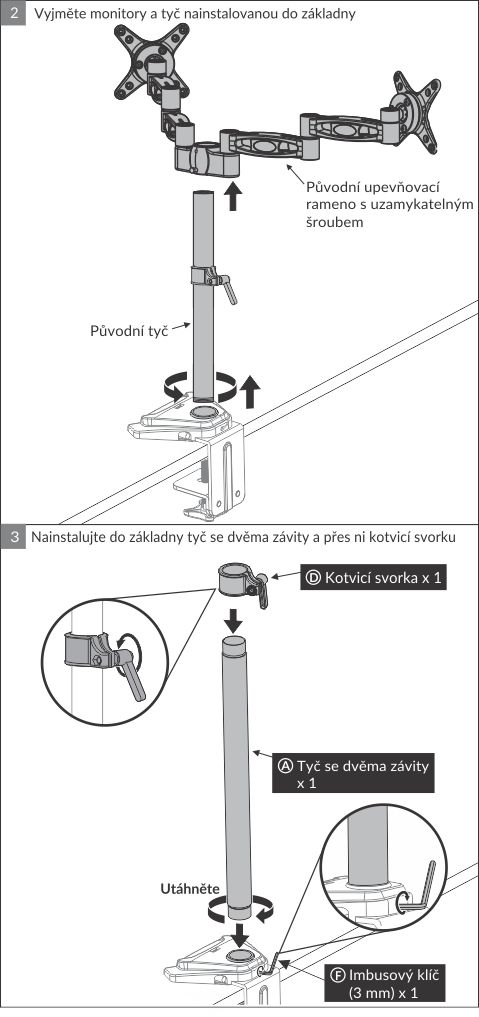 2 Vyjměte monitory a tyč nainstalovanou do základny

Původní upevňovací rameno s uzamykatelným šroubem

Původní tyč

3 Nainstalujte do základny tyč se dvěma závity a přes ni kotvicí svorku

Ⓓ Kotvicí svorka x 1

Ⓐ Tyč se dvěma závity x 1

Utáhněte

Ⓕ Imbusový klíč (3 mm) x 1