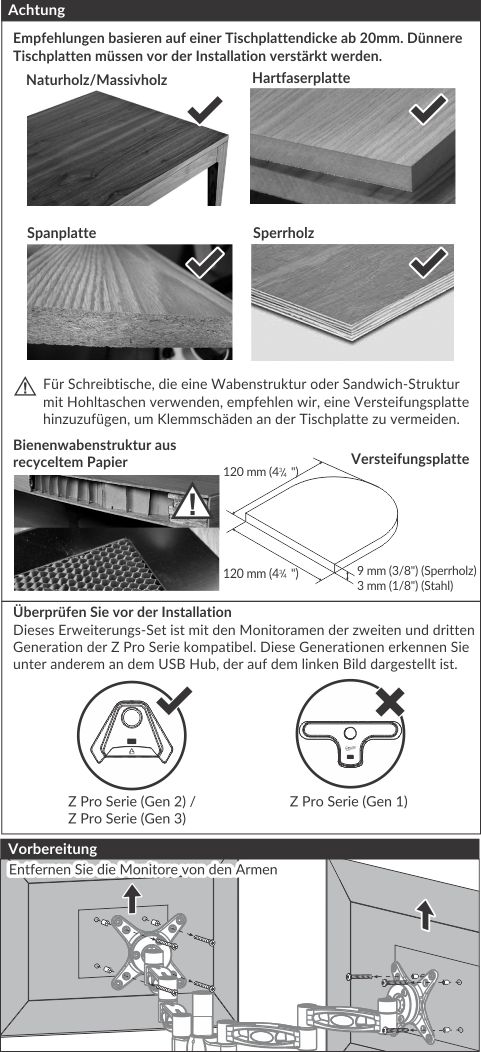 Achtung

Empfehlungen basieren auf einer Tischplattendicke ab 20mm. Dünnere Tischplatten müssen vor der Installation verstärkt werden.

Naturholz/Massivholz

Hartfaserplatte

Spanplatte

Sperrholz

Für Schreibtische, die eine Wabenstruktur oder Sandwich-Struktur mit Hohltaschen verwenden, empfehlen wir, eine Versteifungsplatte hinzuzufügen, um Klemmschäden an der Tischplatte zu vermeiden.

Bienenwabenstruktur aus recyceltem Papier

Versteifungsplatte

120 mm (4¾ ")

120 mm (4¾ ")

9 mm (3/8") (Sperrholz)
3 mm (1/8") (Stahl)

Überprüfen Sie vor der Installation

Dieses Erweiterungs-Set ist mit den Monitoramen der zweiten und dritten Generation der Z Pro Serie kompatibel. Diese Generationen erkennen Sie unter anderem an dem USB Hub, der auf dem linken Bild dargestellt ist.

Z Pro Serie (Gen 2) /
Z Pro Serie (Gen 3)

Z Pro Serie (Gen 1)

Vorbereitung

Entfernen Sie die Monitore von den Armen