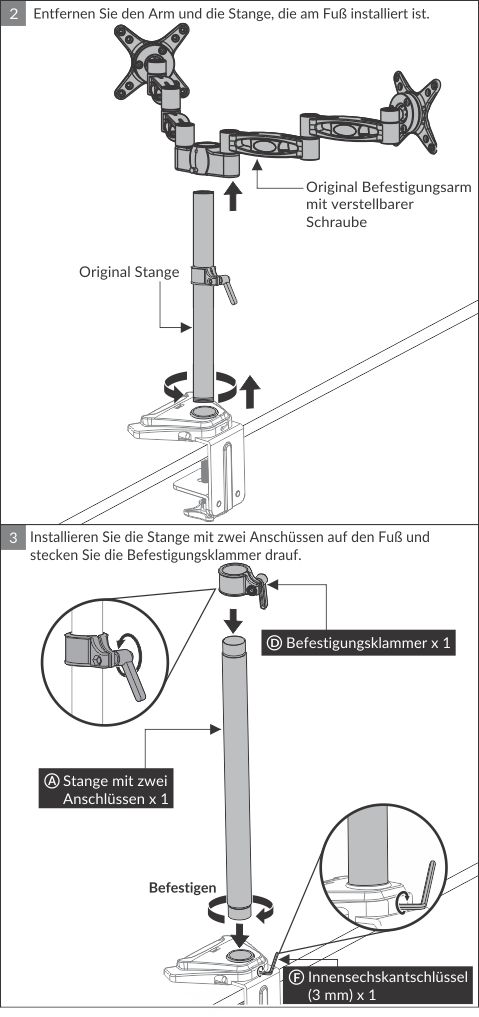 2 Entfernen Sie den Arm und die Stange, die am Fuß installiert ist.

Original Befestigungsarm mit verstellbarer Schraube

Original Stange

3 Installieren Sie die Stange mit zwei Anschüssen auf den Fuß und stecken Sie die Befestigungsklammer drauf.

D Befestigungsklammer x 1

A Stange mit zwei Anschlüssen x 1

Befestigen

F Innensechskantschlüssel (3 mm) x 1