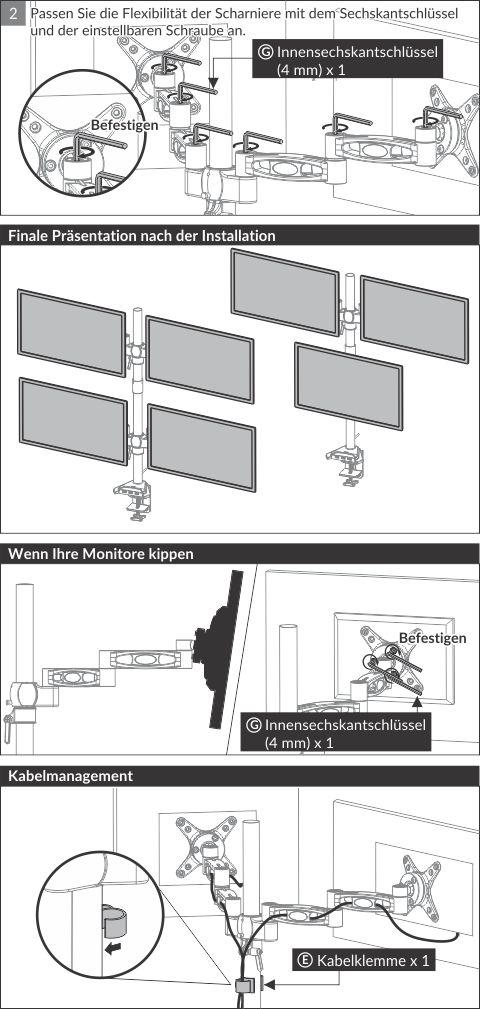 2 Passen Sie die Flexibilität der Scharniere mit dem Sechskantschlüssel und der einstellbaren Schraube an.

Ⓖ Innensechskantschlüssel (4 mm) x 1

Befestigen

Finale Präsentation nach der Installation

Wenn Ihre Monitore kippen

Befestigen

Ⓖ Innensechskantschlüssel (4 mm) x 1

Kabelmanagement

Ⓔ Kabelklemme x 1