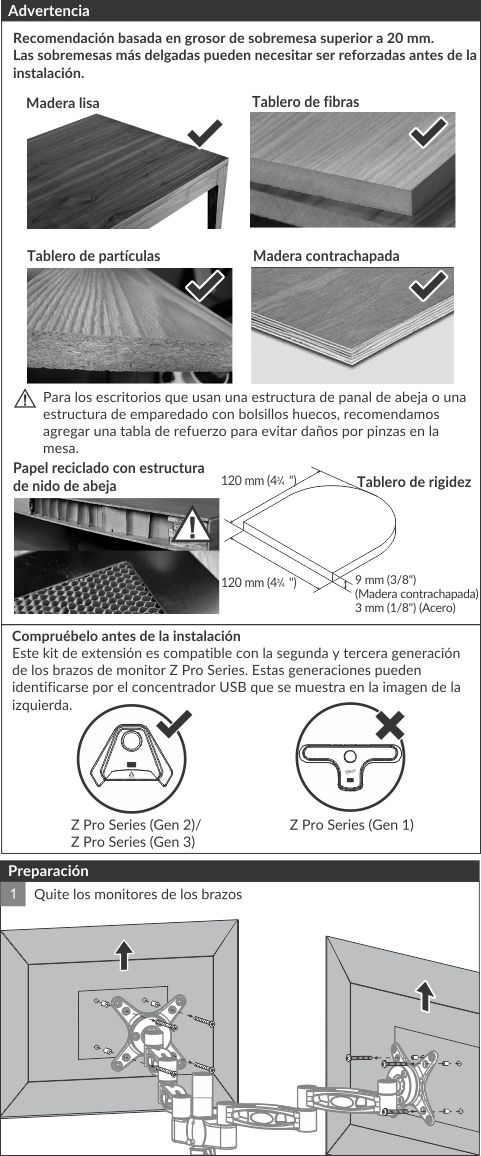 Advertencia

Recomendación basada en grosor de sobremesa superior a 20 mm.
Las sobremesas más delgadas pueden necesitar ser reforzadas antes de la instalación.

Madera lisa

Tablero de fibras

Tablero de partículas

Madera contrachapada

Para los escritorios que usan una estructura de panal de abeja o una estructura de emparedado con bolsillos huecos, recomendamos agregar una tabla de refuerzo para evitar daños por pinzas en la mesa.

Papel reciclado con estructura de nido de abeja

120 mm (4¾ ")

Tablero de rigidez

120 mm (4¾ ")

9 mm (3/8")
(Madera contrachapada)
3 mm (1/8") (Acero)

Compruébelo antes de la instalación
Este kit de extensión es compatible con la segunda y tercera generación de los brazos de monitor Z Pro Series. Estas generaciones pueden identificarse por el concentrador USB que se muestra en la imagen de la izquierda.

Z Pro Series (Gen 2)/
Z Pro Series (Gen 3)

Z Pro Series (Gen 1)

Preparación

1 Quite los monitores de los brazos