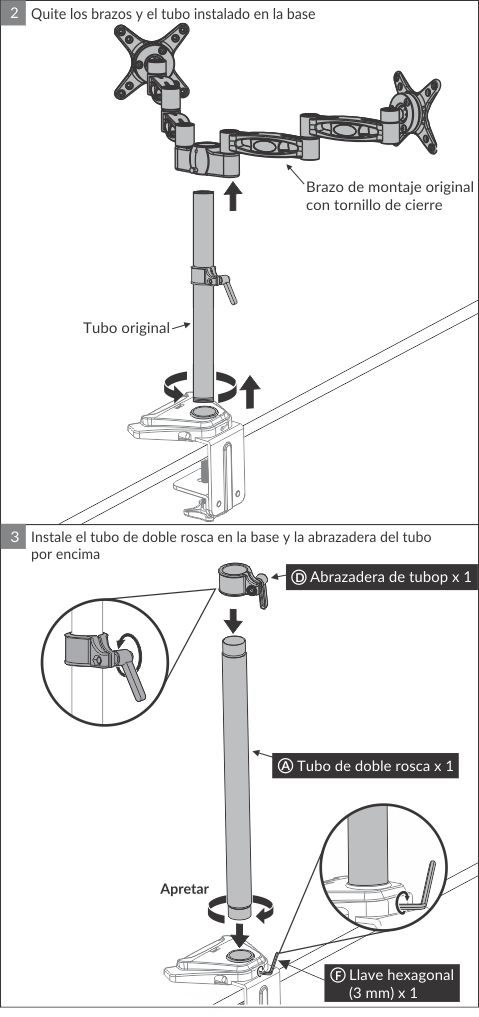 2 Quite los brazos y el tubo instalado en la base

Brazo de montaje original con tornillo de cierre

Tubo original

3 Instale el tubo de doble rosca en la base y la abrazadera del tubo por encima

Ⓓ Abrazadera de tubop x 1

Ⓐ Tubo de doble rosca x 1

Apretar

Ⓕ Llave hexagonal (3 mm) x 1