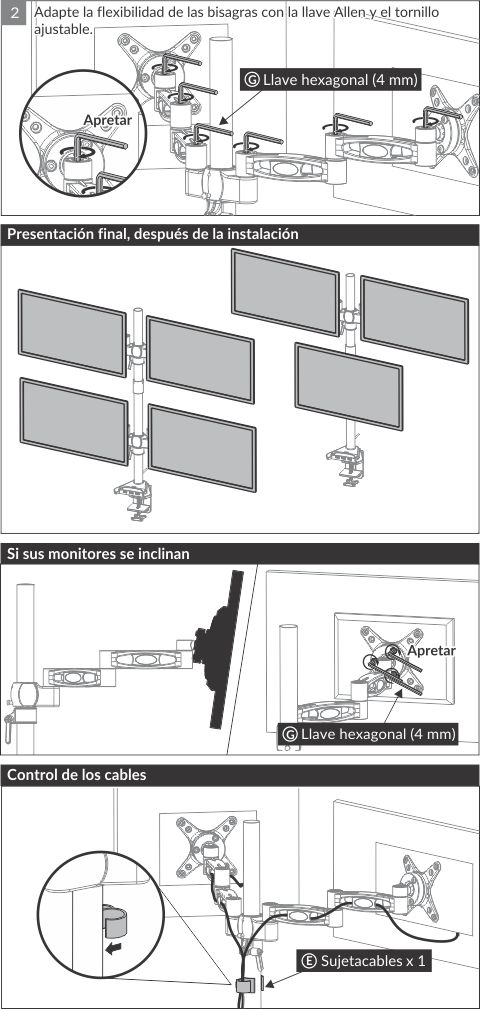 2 Adapte la flexibilidad de las bisagras con la llave Allen y el tornillo ajustable.

Apretar

G Llave hexagonal (4 mm)

Presentación final, después de la instalación

Si sus monitores se inclinan

Apretar

G Llave hexagonal (4 mm)

Control de los cables

E Sujetacables x 1