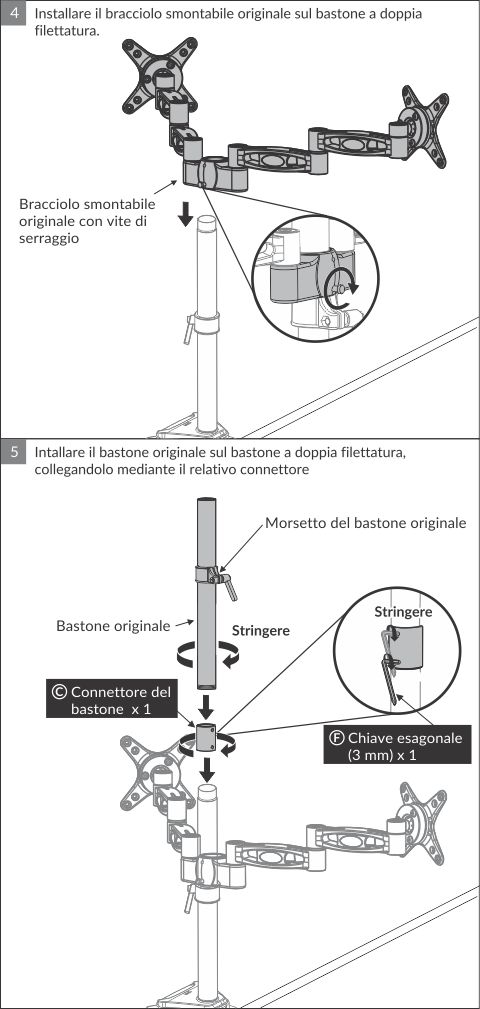 4 Installare il bracciolo smontabile originale sul bastone a doppia filettatura.

Bracciolo smontabile originale con vite di serraggio

5 Installare il bastone originale sul bastone a doppia filettatura, collegandolo mediante il relativo connettore

Morsetto del bastone originale

Bastone originale

Stringere

Stringere

Ⓒ Connettore del bastone x 1

Ⓕ Chiave esagonale (3 mm) x 1