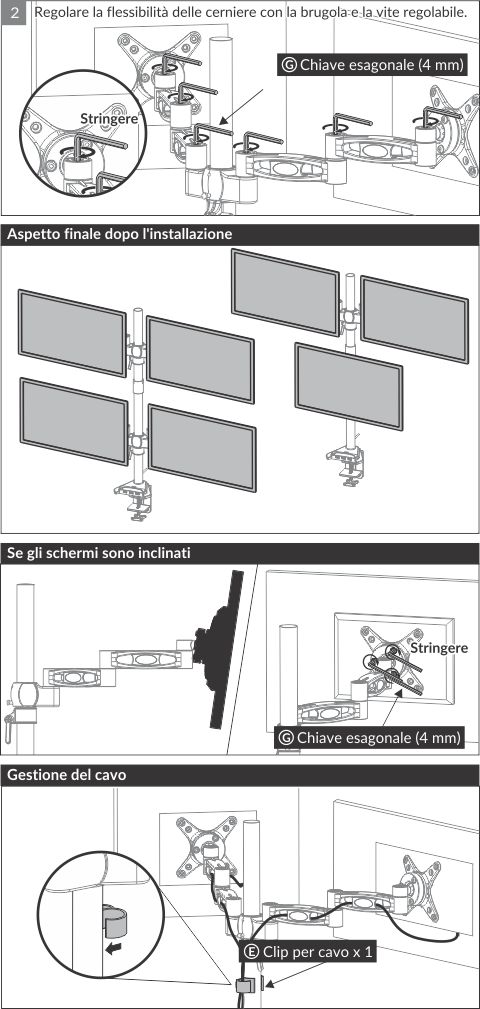 2 Regolare la flessibilità delle cerniere con la brugola e la vite regolabile.

Ⓖ Chiave esagonale (4 mm)

Stringere

Aspetto finale dopo l'installazione

Se gli schermi sono inclinati

Stringere

Ⓖ Chiave esagonale (4 mm)

Gestione del cavo

Ⓔ Clip per cavo x 1