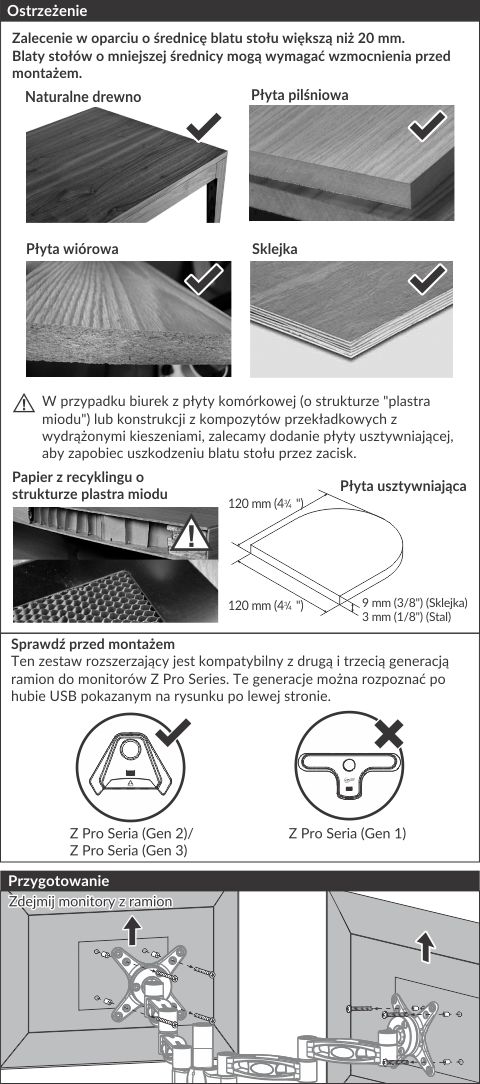 Ostrzeżenie

Zalecenie w oparciu o średnicę blatu stołu większą niż 20 mm. Blaty stołów o mniejszej średnicy mogą wymagać wzmocnienia przed montażem.

Naturalne drewno

Płyta pilśniowa

Płyta wiórowa

Sklejka

W przypadku biurek z płyty komórkowej (o strukturze "plastra miodu") lub konstrukcji z kompozytów przekładkowych z wydrążonymi kieszeniami, zalecamy dodanie płyty usztywniającej, aby zapobiec uszkodzeniu blatu stołu przez zacisk.

Papier z recyklingu o strukturze plastra miodu

Płyta usztywniająca

120 mm (4¾ ")

120 mm (4¾ ")

9 mm (3/8") (Sklejka)
3 mm (1/8") (Stal)

Sprawdź przed montażem
Ten zestaw rozszerzający jest kompatybilny z drugą i trzecią generacją ramion do monitorów Z Pro Series. Te generacje można rozpoznać po hubie USB pokazanym na rysunku po lewej stronie.

Z Pro Seria (Gen 2)/
Z Pro Seria (Gen 3)

Z Pro Seria (Gen 1)

Przygotowanie

Zdejmij monitory z ramion