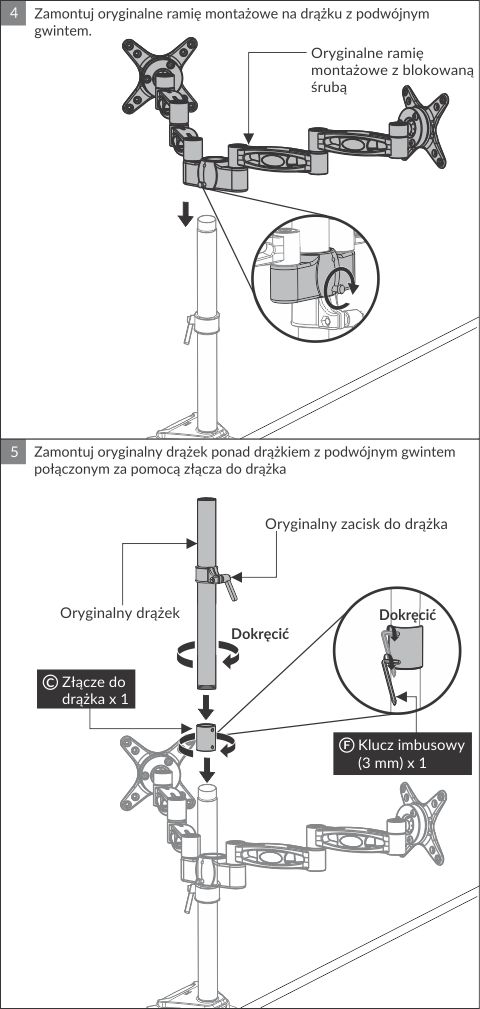 4 Zamontuj oryginalne ramię montażowe na drążku z podwójnym gwintem.

Oryginalne ramię montażowe z blokowaną śrubą

5 Zamontuj oryginalny drążek ponad drążkiem z podwójnym gwintem połączonym za pomocą złącza do drążka

Oryginalny zacisk do drążka

Oryginalny drążek

Dokręcić

Dokręcić

Ⓒ Złącze do drążka x 1

Ⓕ Klucz imbusowy (3 mm) x 1