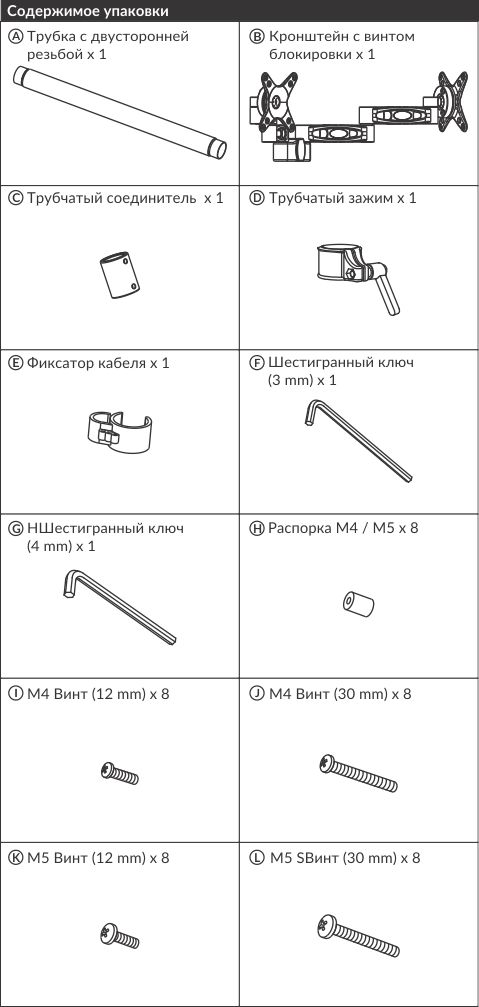 Содержимое упаковки

| | |
|---|---|
| Ⓐ Трубка с двусторонней резьбой x 1 | Ⓑ Кронштейн с винтом блокировки x 1 |
| Ⓒ Трубчатый соединитель x 1 | Ⓓ Трубчатый зажим x 1 |
| Ⓔ Фиксатор кабеля x 1 | Ⓕ Шестигранный ключ (3 mm) x 1 |
| Ⓖ НШестигранный ключ (4 mm) x 1 | Ⓗ Распорка M4 / M5 x 8 |
| Ⓘ M4 Винт (12 mm) x 8 | Ⓙ M4 Винт (30 mm) x 8 |
| Ⓚ M5 Винт (12 mm) x 8 | Ⓛ M5 SВинт (30 mm) x 8 |