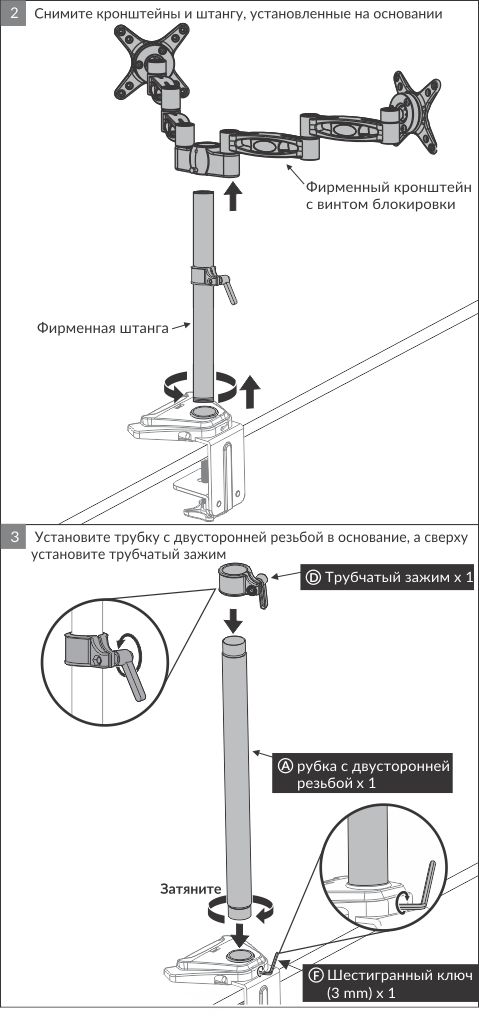 2 Снимите кронштейны и штангу, установленные на основании

Фирменный кронштейн с винтом блокировки

Фирменная штанга

3 Установите трубку с двусторонней резьбой в основание, а сверху установите трубчатый зажим

Ⓓ Трубчатый зажим x 1

Ⓐ рубка с двусторонней резьбой x 1

Затяните

Ⓕ Шестигранный ключ (3 mm) x 1