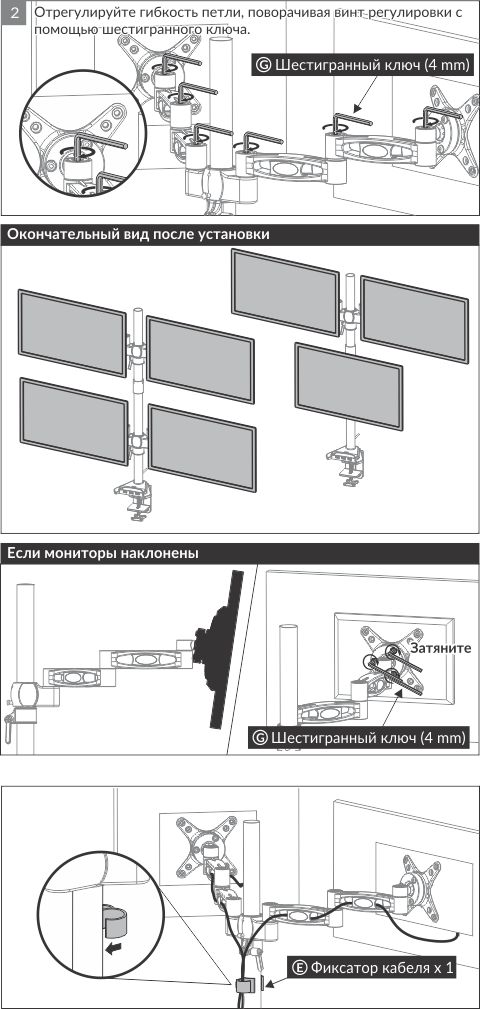 2 Отрегулируйте гибкость петли, поворачивая винт регулировки с помощью шестигранного ключа.

G Шестигранный ключ (4 mm)

Окончательный вид после установки

Если мониторы наклонены

Затяните

G Шестигранный ключ (4 mm)

E Фиксатор кабеля x 1