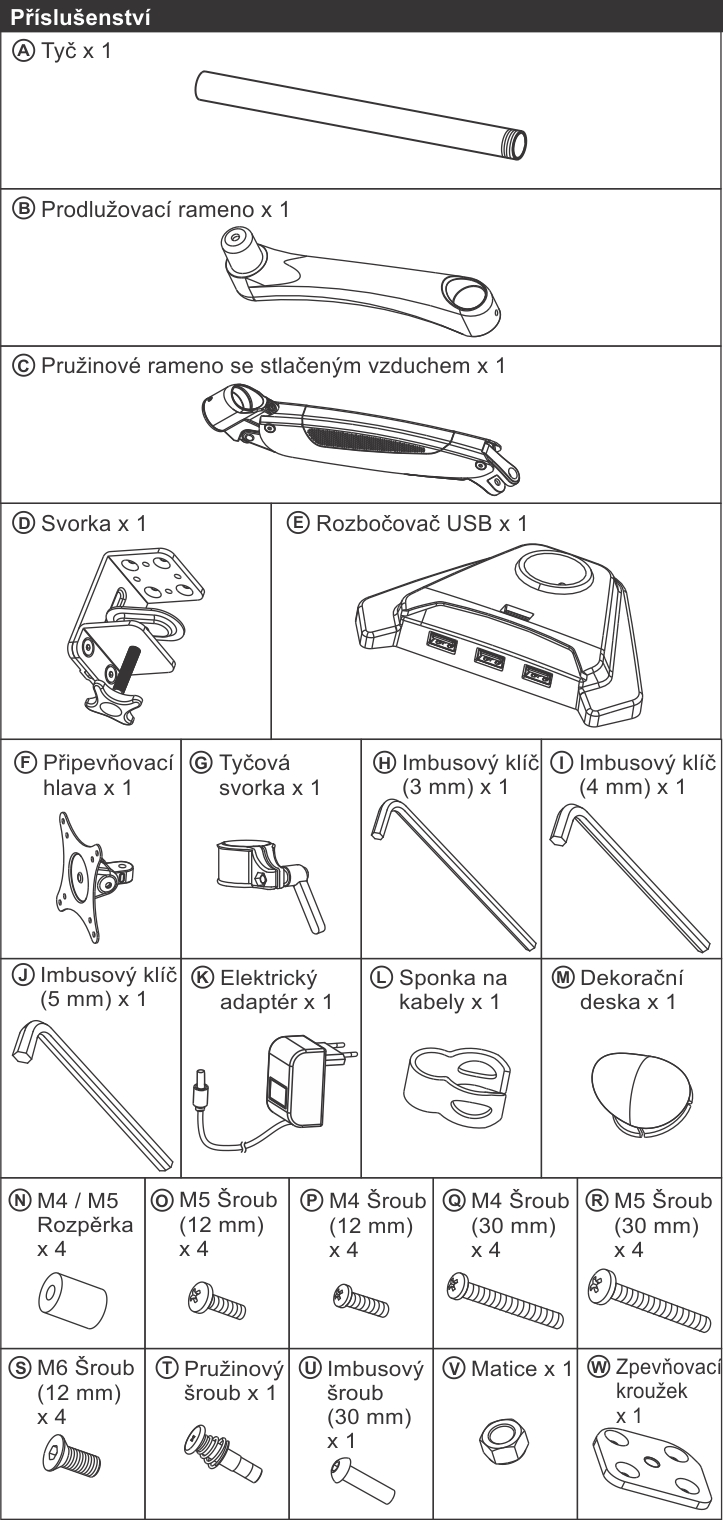 Příslušenství

Ⓐ Tyč x 1

Ⓑ Prodlužovací rameno x 1

Ⓒ Pružinové rameno se stlačeným vzduchem x 1

Ⓓ Svorka x 1

Ⓔ Rozbočovač USB x 1

Ⓕ Připevňovací hlava x 1

Ⓖ Tyčová svorka x 1

Ⓗ Imbusový klíč (3 mm) x 1

Ⓘ Imbusový klíč (4 mm) x 1

Ⓙ Imbusový klíč (5 mm) x 1

Ⓚ Elektrický adaptér x 1

Ⓛ Sponka na kabely x 1

Ⓜ Dekorační deska x 1

Ⓝ M4 / M5 Rozpěrka x 4

Ⓞ M5 Šroub (12 mm) x 4

Ⓟ M4 Šroub (12 mm) x 4

Ⓠ M4 Šroub (30 mm) x 4

Ⓡ M5 Šroub (30 mm) x 4

Ⓢ M6 Šroub (12 mm) x 4

Ⓣ Pružinový šroub x 1

Ⓤ Imbusový šroub (30 mm) x 1

Ⓥ Matice x 1

Ⓦ Zpevňovací kroužek x 1