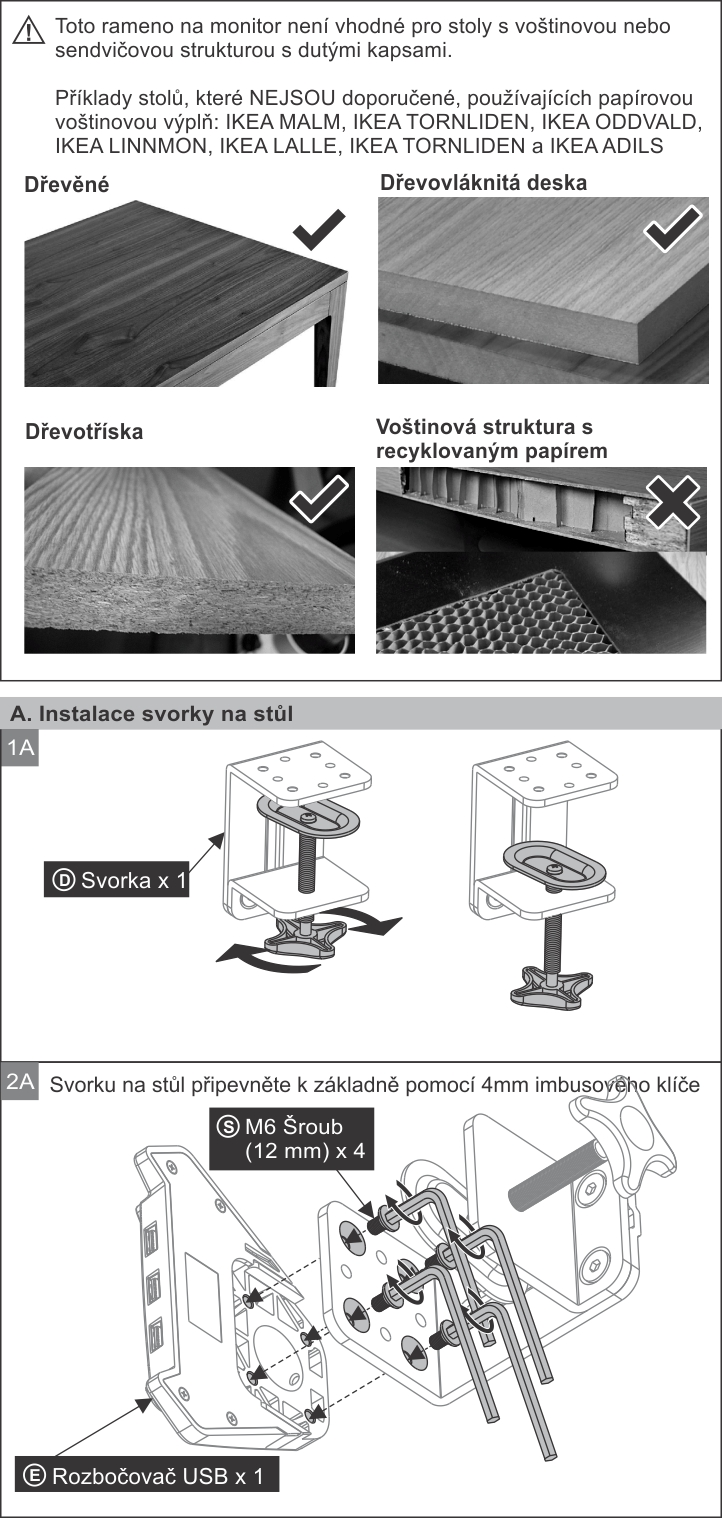 Toto rameno na monitor není vhodné pro stoly s voštinovou nebo sendvičovou strukturou s dutými kapsami.

Příklady stolů, které NEJSOU doporučené, používajících papírovou voštinovou výplň: IKEA MALM, IKEA TORNLIDEN, IKEA ODDVALD, IKEA LINNMON, IKEA LALLE, IKEA TORNLIDEN a IKEA ADILS

Dřevěné

Dřevovláknitá deska

Dřevotříska

Voštinová struktura s recyklovaným papírem

A. Instalace svorky na stůl

1A

D Svorka x 1

2A Svorku na stůl připevněte k základně pomocí 4mm imbusového klíče

S M6 Šroub (12 mm) x 4

E Rozbočovač USB x 1