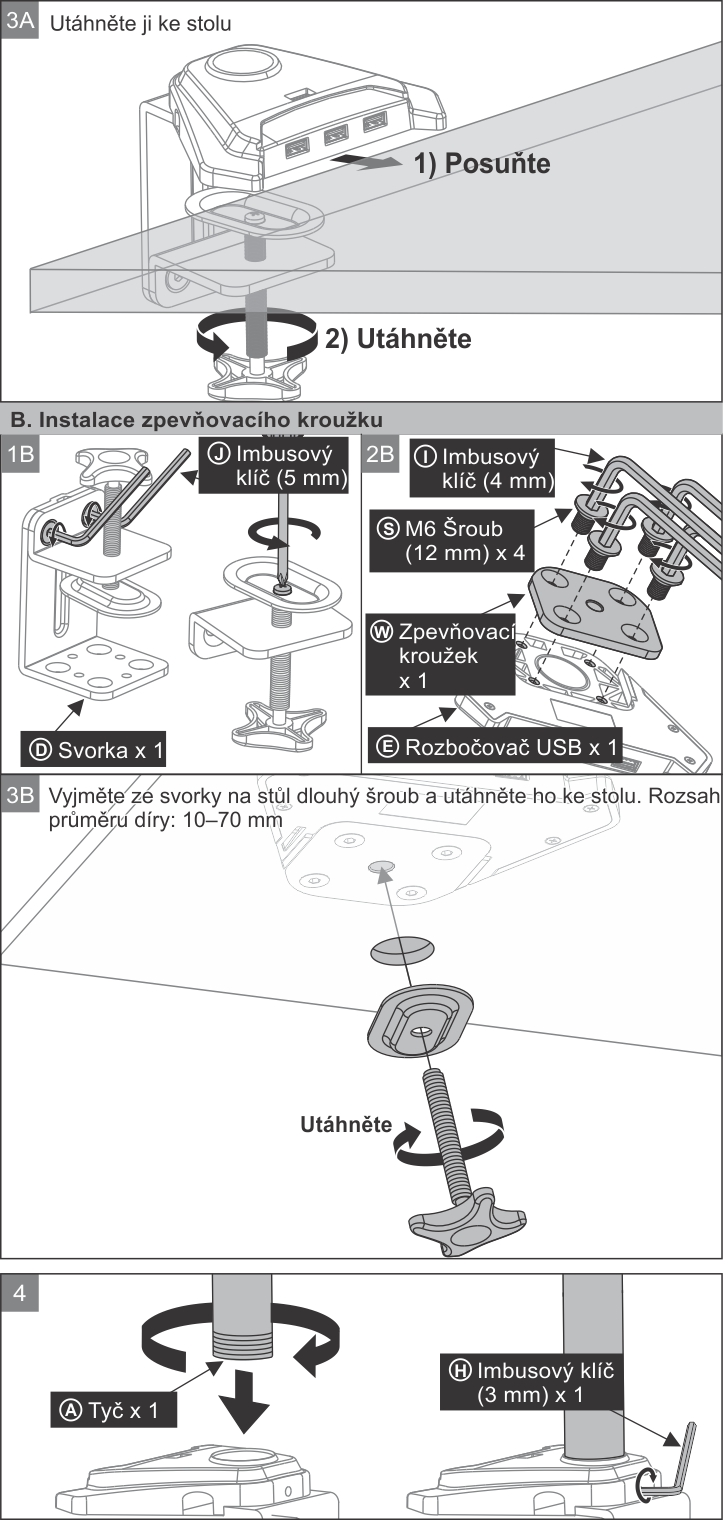 3A Utáhněte ji ke stolu

1) Posuňte

2) Utáhněte

B. Instalace zpevňovacího kroužku

1B

Ⓙ Imbusový klíč (5 mm)

Ⓓ Svorka x 1

2B

Ⓘ Imbusový klíč (4 mm)

Ⓢ M6 Šroub (12 mm) x 4

Ⓦ Zpevňovací kroužek x 1

Ⓔ Rozbočovač USB x 1

3B Vyjměte ze svorky na stůl dlouhý šroub a utáhněte ho ke stolu. Rozsah průměru díry: 10–70 mm

Utáhněte

4

Ⓐ Tyč x 1

Ⓗ Imbusový klíč (3 mm) x 1