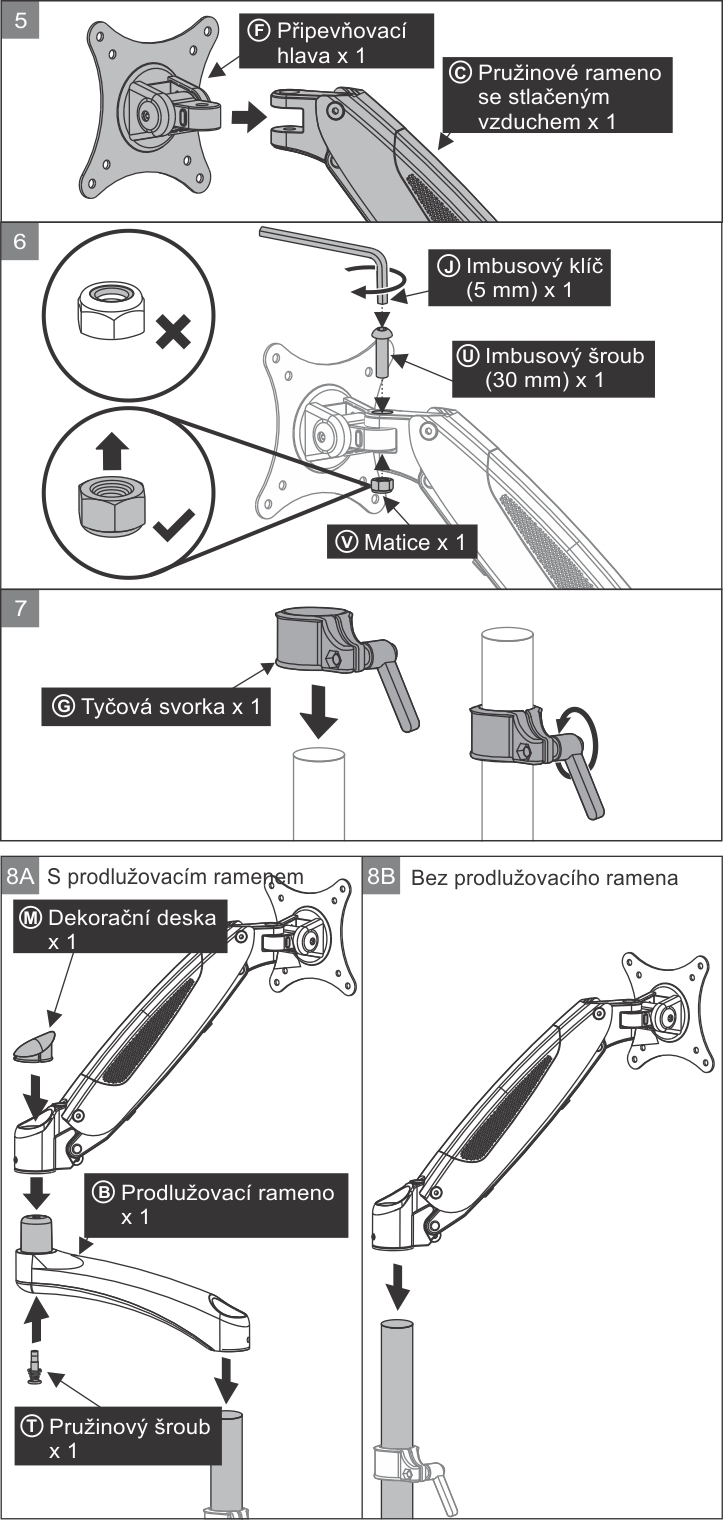 5

Ⓕ Připevňovací hlava x 1

Ⓒ Pružinové rameno se stlačeným vzduchem x 1

6

Ⓙ Imbusový klíč (5 mm) x 1

Ⓤ Imbusový šroub (30 mm) x 1

Ⓥ Matice x 1

7

Ⓖ Tyčová svorka x 1

8A S prodlužovacím ramenem

Ⓜ Dekorační deska x 1

Ⓑ Prodlužovací rameno x 1

Ⓣ Pružinový šroub x 1

8B Bez prodlužovacího ramena