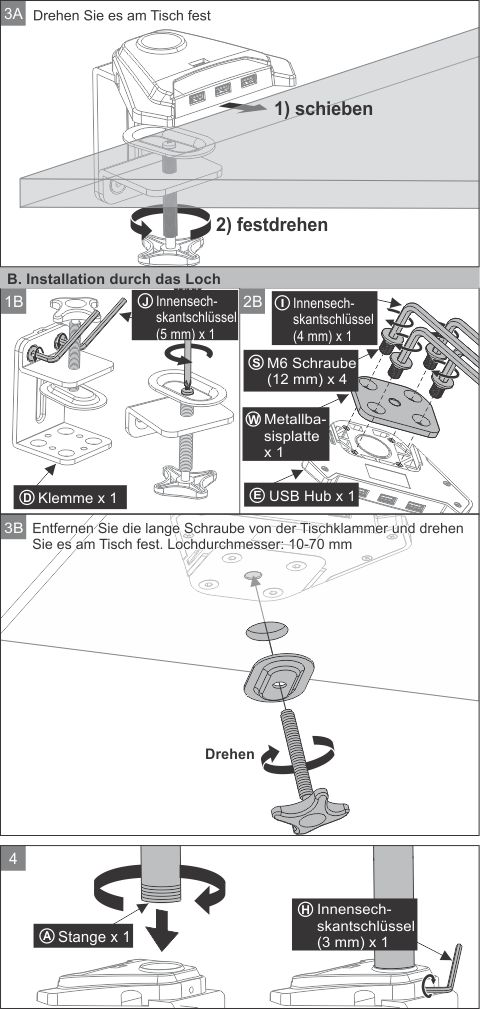 3A Drehen Sie es am Tisch fest

1) schieben

2) festdrehen

B. Installation durch das Loch

1B

Ⓙ Innensechskantschlüssel (5 mm) x 1

Ⓓ Klemme x 1

2B

Ⓘ Innensechskantschlüssel (4 mm) x 1

Ⓢ M6 Schraube (12 mm) x 4

Ⓦ Metallbasisplatte x 1

Ⓔ USB Hub x 1

3B Entfernen Sie die lange Schraube von der Tischklammer und drehen Sie es am Tisch fest. Lochdurchmesser: 10-70 mm

Drehen

4

Ⓐ Stange x 1

Ⓗ Innensechskantschlüssel (3 mm) x 1