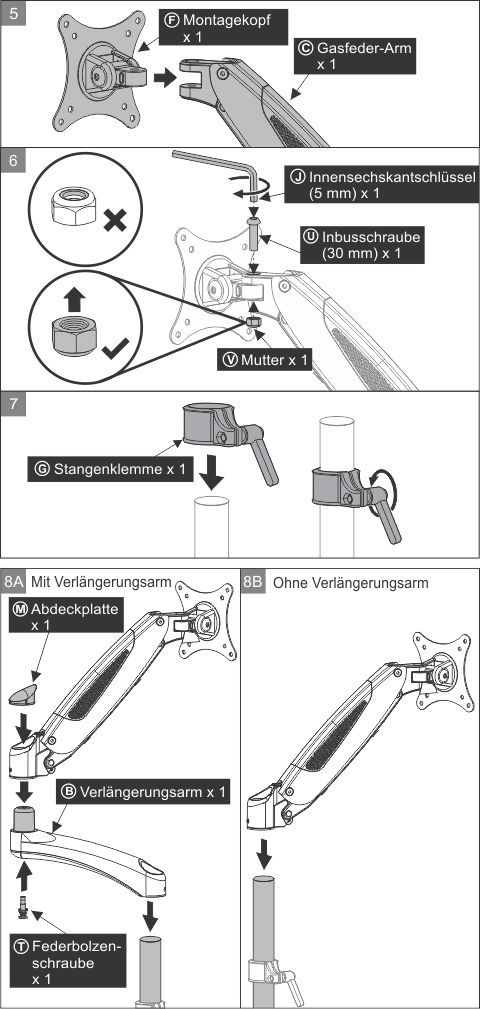 5

Ⓕ Montagekopf x 1

Ⓒ Gasfeder-Arm x 1

6

Ⓙ Innensechskantschlüssel (5 mm) x 1

Ⓤ Inbusschraube (30 mm) x 1

Ⓥ Mutter x 1

7

Ⓖ Stangenklemme x 1

8A Mit Verlängerungsarm

Ⓜ Abdeckplatte x 1

Ⓑ Verlängerungsarm x 1

Ⓣ Federbolzenschraube x 1

8B Ohne Verlängerungsarm