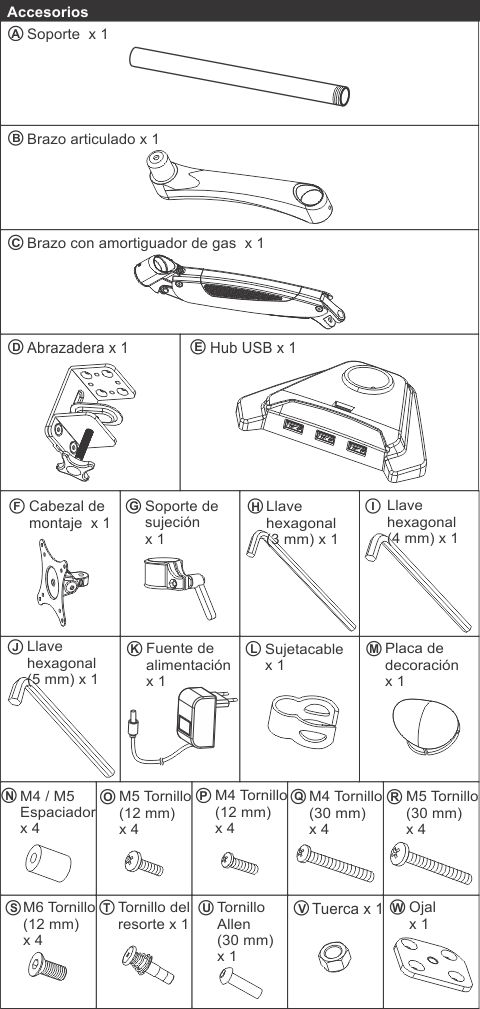 Accesorios

Ⓐ Soporte x 1

Ⓑ Brazo articulado x 1

Ⓒ Brazo con amortiguador de gas x 1

Ⓓ Abrazadera x 1

Ⓔ Hub USB x 1

Ⓕ Cabezal de montaje x 1

Ⓖ Soporte de sujeción x 1

Ⓗ Llave hexagonal (3 mm) x 1

Ⓘ Llave hexagonal (4 mm) x 1

Ⓙ Llave hexagonal (5 mm) x 1

Ⓚ Fuente de alimentación x 1

Ⓛ Sujetacable x 1

Ⓜ Placa de decoración x 1

Ⓝ M4 / M5 Espaciador x 4

Ⓞ M5 Tornillo (12 mm) x 4

Ⓟ M4 Tornillo (12 mm) x 4

Ⓠ M4 Tornillo (30 mm) x 4

Ⓡ M5 Tornillo (30 mm) x 4

Ⓢ M6 Tornillo (12 mm) x 4

Ⓣ Tornillo del resorte x 1

Ⓤ Tornillo Allen (30 mm) x 1

Ⓥ Tuerca x 1

Ⓦ Ojal x 1