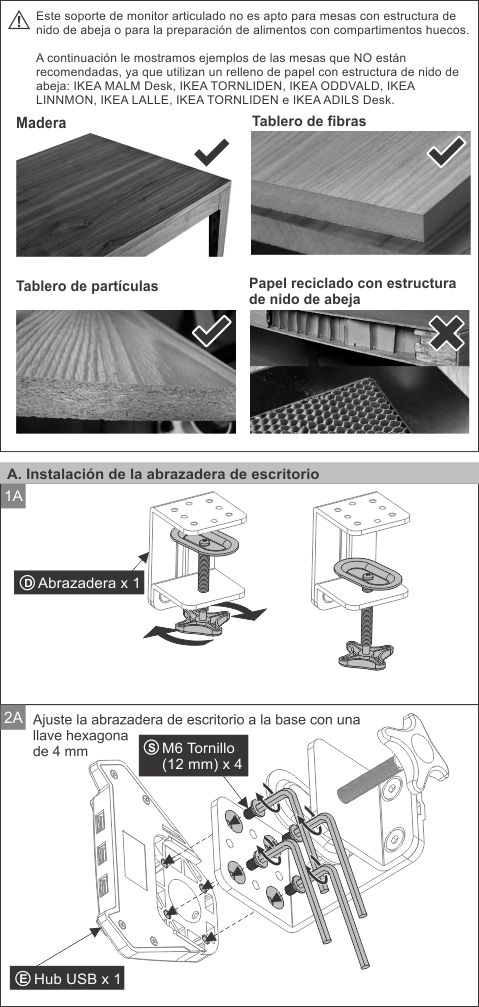 Este soporte de monitor articulado no es apto para mesas con estructura de nido de abeja o para la preparación de alimentos con compartimentos huecos.

A continuación le mostramos ejemplos de las mesas que NO están recomendadas, ya que utilizan un relleno de papel con estructura de nido de abeja: IKEA MALM Desk, IKEA TORNLIDEN, IKEA ODDVALD, IKEA LINNMON, IKEA LALLE, IKEA TORNLIDEN e IKEA ADILS Desk.

Madera

Tablero de fibras

Tablero de partículas

Papel reciclado con estructura de nido de abeja

A. Instalación de la abrazadera de escritorio

1A

D Abrazadera x 1

2A Ajuste la abrazadera de escritorio a la base con una llave hexagona de 4 mm

S M6 Tornillo (12 mm) x 4

E Hub USB x 1