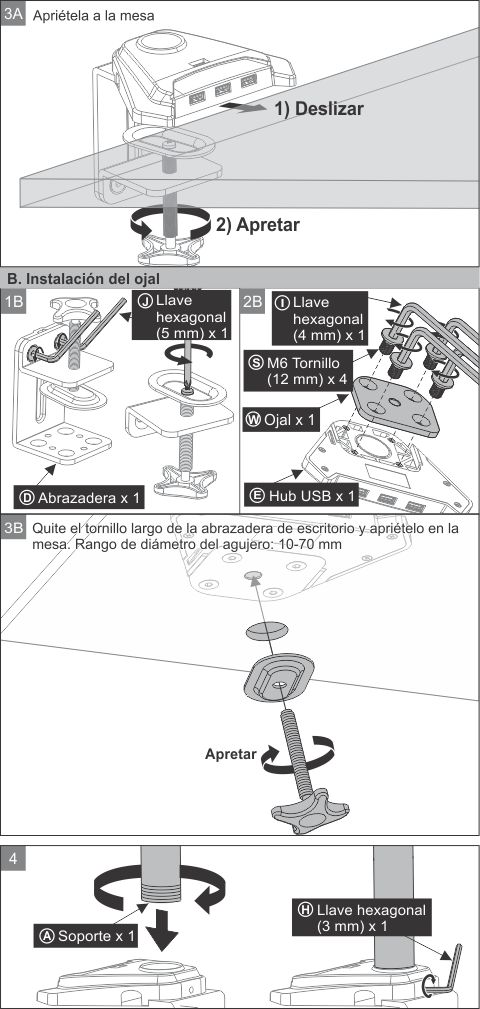 3A Apriétela a la mesa

1) Deslizar

2) Apretar

B. Instalación del ojal

1B

Ⓙ Llave hexagonal (5 mm) x 1

Ⓓ Abrazadera x 1

2B

Ⓘ Llave hexagonal (4 mm) x 1

Ⓢ M6 Tornillo (12 mm) x 4

Ⓦ Ojal x 1

Ⓔ Hub USB x 1

3B Quite el tornillo largo de la abrazadera de escritorio y apriételo en la mesa. Rango de diámetro del agujero: 10-70 mm

Apretar

4

Ⓐ Soporte x 1

Ⓗ Llave hexagonal (3 mm) x 1