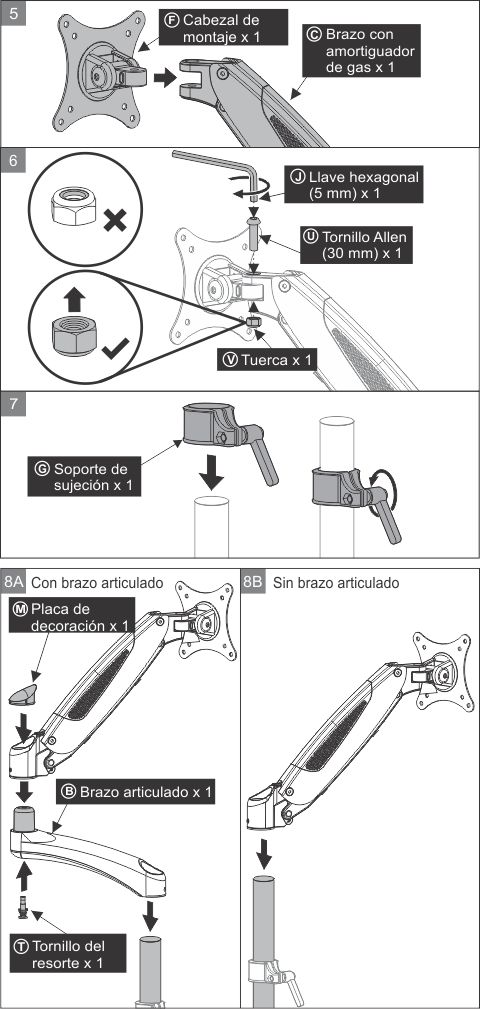 5

Ⓕ Cabezal de montaje x 1

Ⓒ Brazo con amortiguador de gas x 1

6

Ⓙ Llave hexagonal (5 mm) x 1

Ⓤ Tornillo Allen (30 mm) x 1

Ⓥ Tuerca x 1

7

Ⓖ Soporte de sujeción x 1

8A Con brazo articulado

Ⓜ Placa de decoración x 1

Ⓑ Brazo articulado x 1

Ⓣ Tornillo del resorte x 1

8B Sin brazo articulado