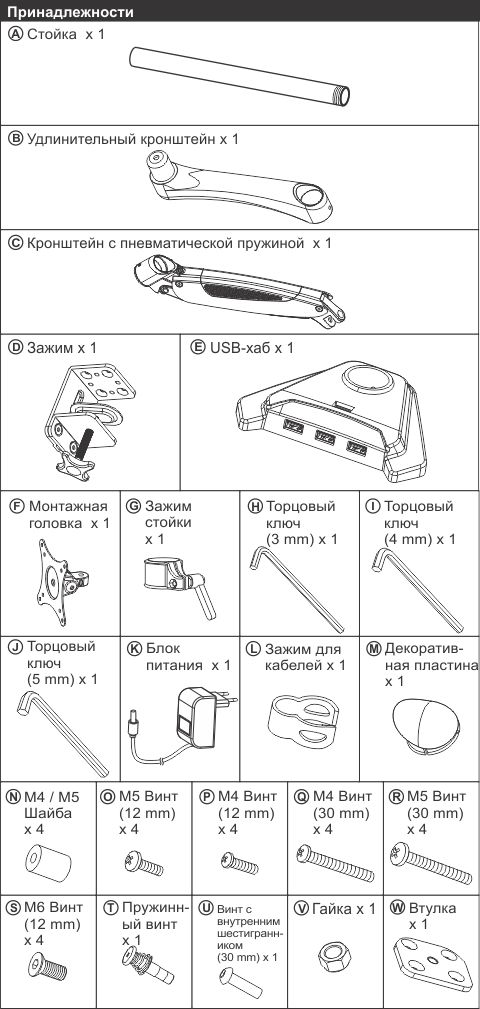 Принадлежности

Ⓐ Стойка x 1

Ⓑ Удлинительный кронштейн x 1

Ⓒ Кронштейн с пневматической пружиной x 1

Ⓓ Зажим x 1

Ⓔ USB-хаб x 1

Ⓕ Монтажная головка x 1

Ⓖ Зажим стойки x 1

Ⓗ Торцовый ключ (3 mm) x 1

Ⓘ Торцовый ключ (4 mm) x 1

Ⓙ Торцовый ключ (5 mm) x 1

Ⓚ Блок питания x 1

Ⓛ Зажим для кабелей x 1

Ⓜ Декоративная пластина x 1

Ⓝ M4 / M5 Шайба x 4

Ⓞ M5 Винт (12 mm) x 4

Ⓟ M4 Винт (12 mm) x 4

Ⓠ M4 Винт (30 mm) x 4

Ⓡ M5 Винт (30 mm) x 4

Ⓢ M6 Винт (12 mm) x 4

Ⓣ Пружинный винт x 1

Ⓤ Винт с внутренним шестигранником (30 mm) x 1

Ⓥ Гайка x 1

Ⓦ Втулка x 1