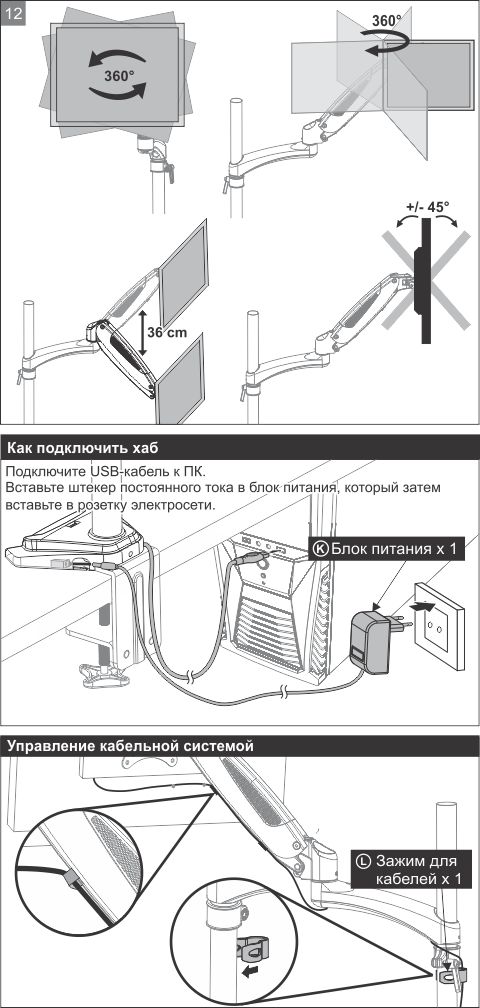 12

360°

360°

+/- 45°

36 cm

Как подключить хаб

Подключите USB-кабель к ПК.
Вставьте штекер постоянного тока в блок питания, который затем вставьте в розетку электросети.

K Блок питания x 1

Управление кабельной системой

L Зажим для кабелей x 1