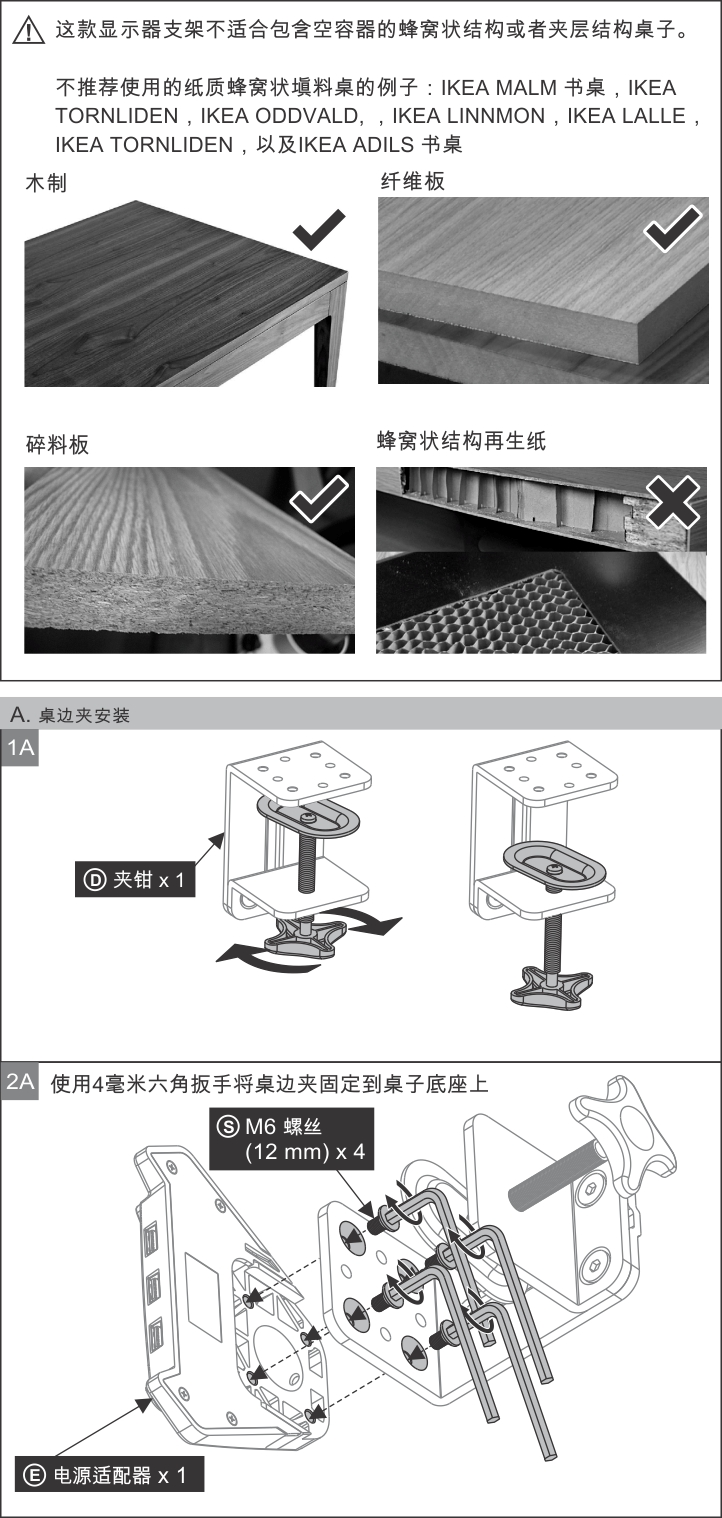 这款显示器支架不适合包含空容器的蜂窝状结构或者夹层结构桌子。

不推荐使用的纸质蜂窝状填料桌的例子：IKEA MALM 书桌，IKEA TORNLIDEN，IKEA ODDVALD，，IKEA LINNMON，IKEA LALLE，IKEA TORNLIDEN，以及IKEA ADILS 书桌

木制

纤维板

碎料板

蜂窝状结构再生纸

A. 桌边夹安装

1A

Ⓓ 夹钳 x 1

2A 使用4毫米六角扳手将桌边夹固定到桌子底座上

Ⓢ M6 螺丝 (12 mm) x 4

Ⓔ 电源适配器 x 1