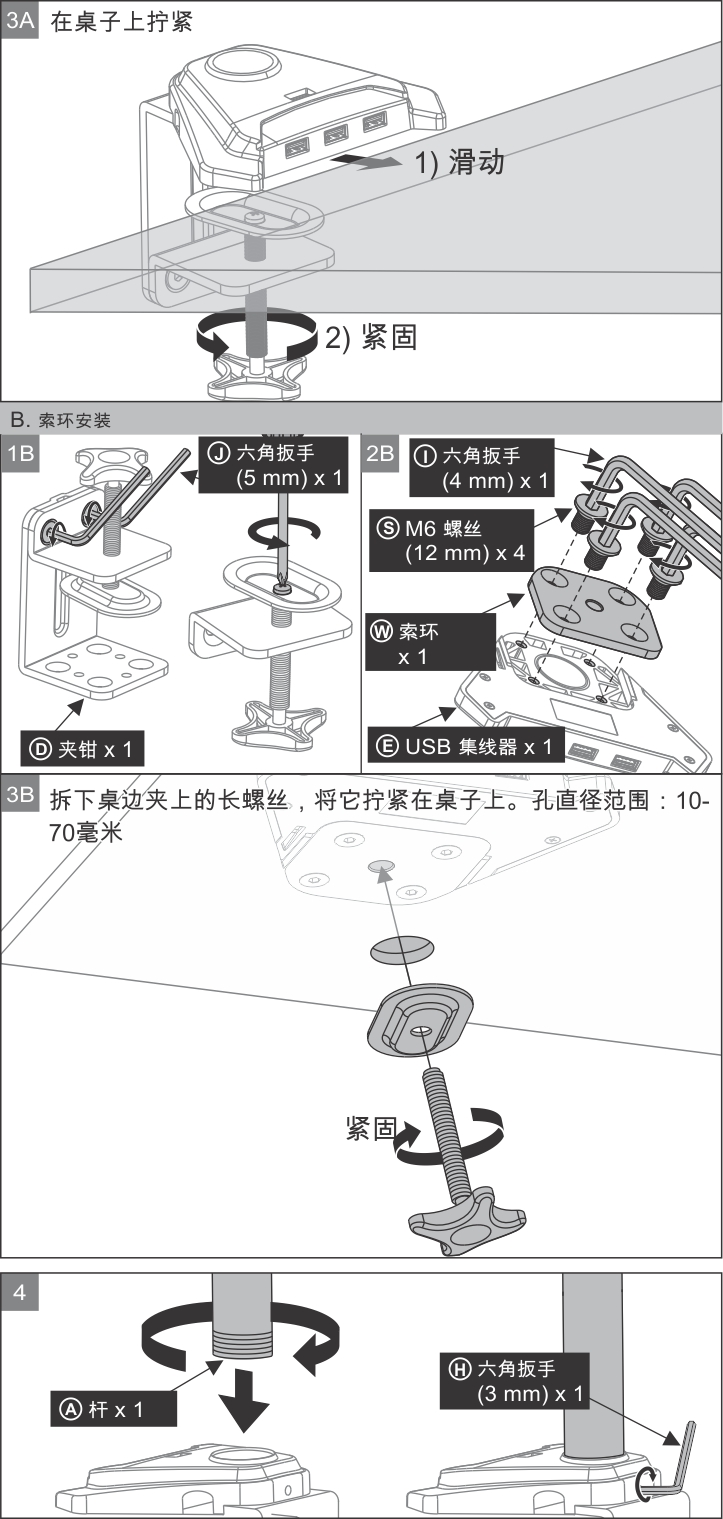 3A 在桌子上拧紧

1) 滑动

2) 紧固

B. 索环安装

1B

Ⓙ 六角扳手 (5 mm) x 1

Ⓓ 夹钳 x 1

2B

Ⓘ 六角扳手 (4 mm) x 1

Ⓢ M6 螺丝 (12 mm) x 4

Ⓦ 索环 x 1

Ⓔ USB 集线器 x 1

3B 拆下桌边夹上的长螺丝，将它拧紧在桌子上。孔直径范围：10-70毫米

紧固

4

Ⓐ 杆 x 1

Ⓗ 六角扳手 (3 mm) x 1