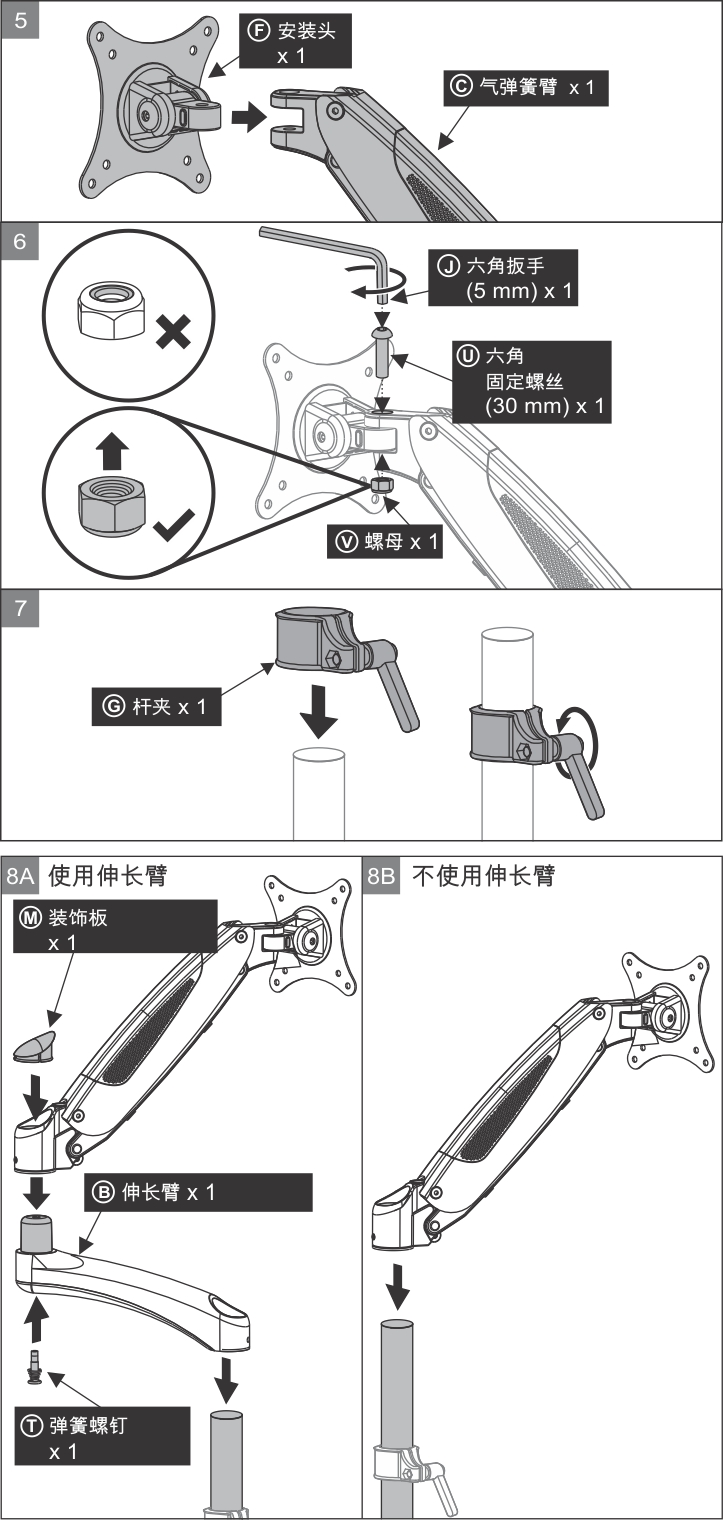 5

Ⓕ 安装头
x 1

Ⓒ 气弹簧臂 x 1

6

Ⓙ 六角扳手
(5 mm) x 1

Ⓤ 六角
固定螺丝
(30 mm) x 1

Ⓥ 螺母 x 1

7

Ⓖ 杆夹 x 1

8A 使用伸长臂

Ⓜ 装饰板
x 1

Ⓑ 伸长臂 x 1

Ⓣ 弹簧螺钉
x 1

8B 不使用伸长臂