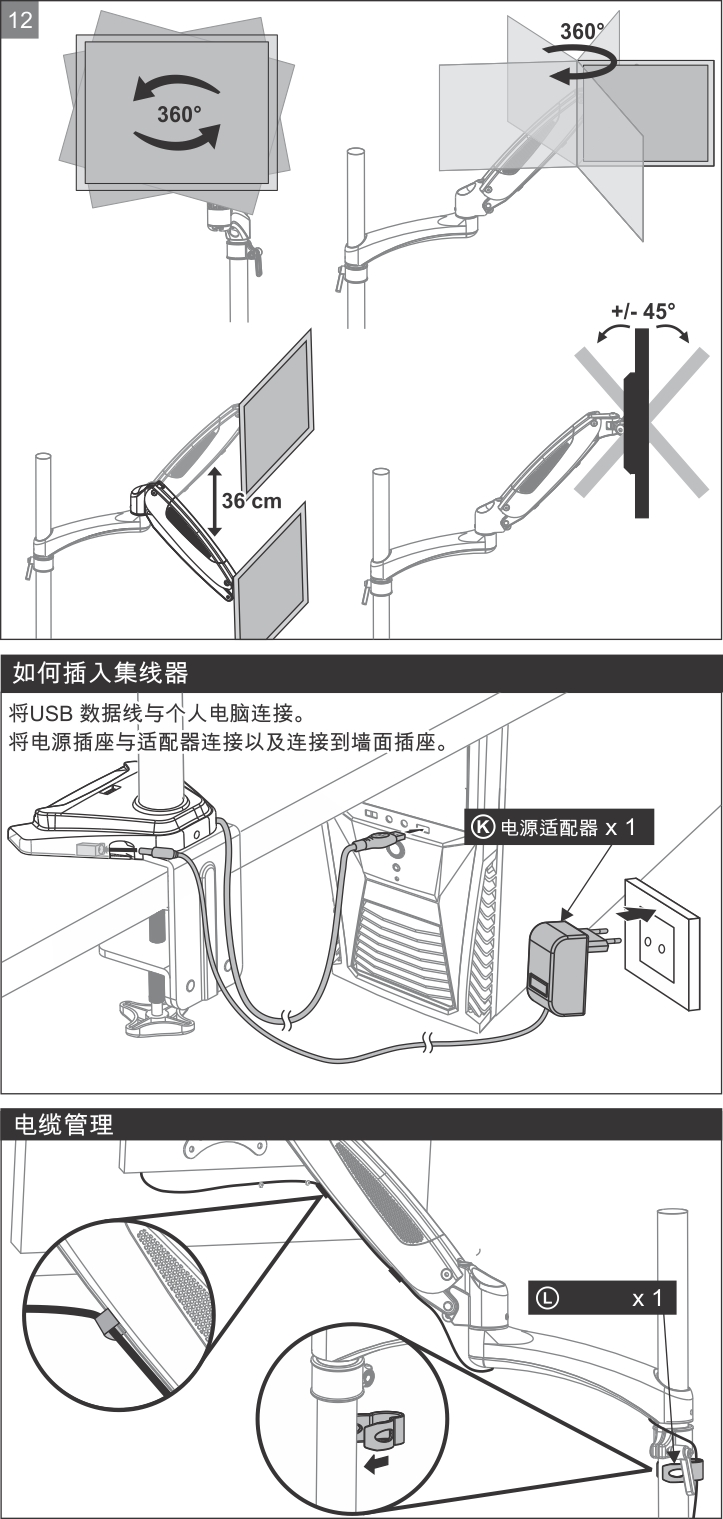 12

360°

360°

+/- 45°

36 cm

如何插入集线器

将USB 数据线与个人电脑连接。
将电源插座与适配器连接以及连接到墙面插座。

Ⓚ 电源适配器 x 1

电缆管理

Ⓛ x 1