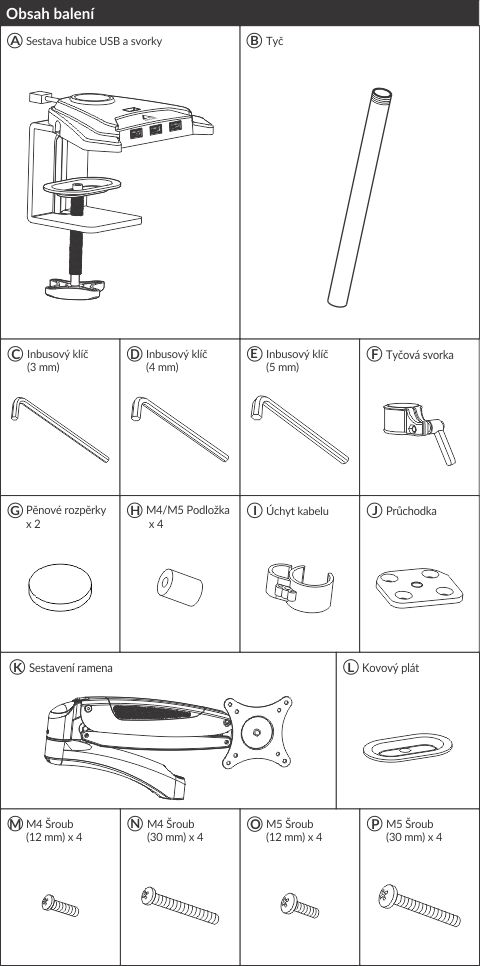 Obsah balení

Ⓐ Sestava hubice USB a svorky

Ⓑ Tyč

Ⓒ Inbusový klíč (3 mm)

Ⓓ Inbusový klíč (4 mm)

Ⓔ Inbusový klíč (5 mm)

Ⓕ Tyčová svorka

Ⓖ Pěnové rozpěrky x 2

Ⓗ M4/M5 Podložka x 4

Ⓘ Úchyt kabelu

Ⓙ Průchodka

Ⓚ Sestavení ramena

Ⓛ Kovový plát

Ⓜ M4 Šroub (12 mm) x 4

Ⓝ M4 Šroub (30 mm) x 4

Ⓞ M5 Šroub (12 mm) x 4

Ⓟ M5 Šroub (30 mm) x 4