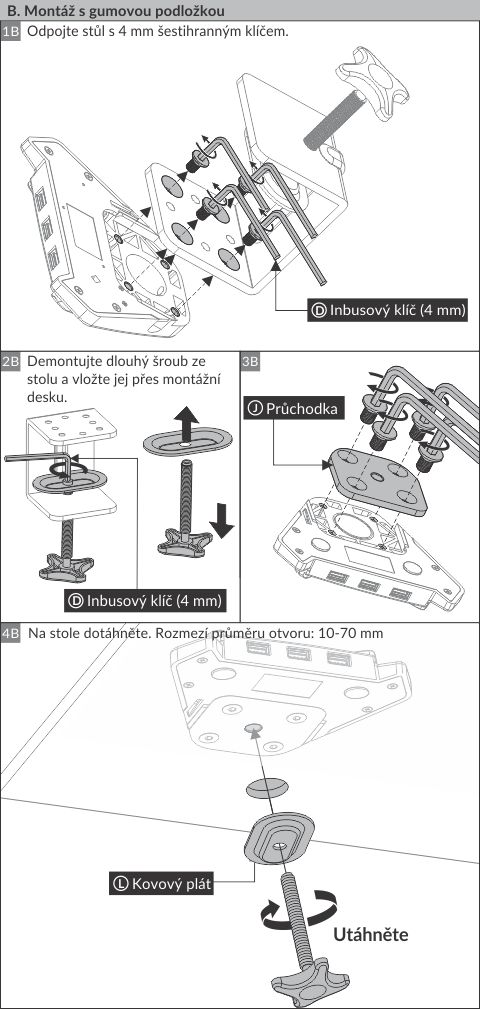 B. Montáž s gumovou podložkou

1B Odpojte stůl s 4 mm šestihranným klíčem.

Ⓓ Inbusový klíč (4 mm)

2B Demontujte dlouhý šroub ze stolu a vložte jej přes montážní desku.

Ⓓ Inbusový klíč (4 mm)

3B

Ⓙ Průchodka

4B Na stole dotáhněte. Rozmezí průměru otvoru: 10-70 mm

Ⓛ Kovový plát

Utáhněte