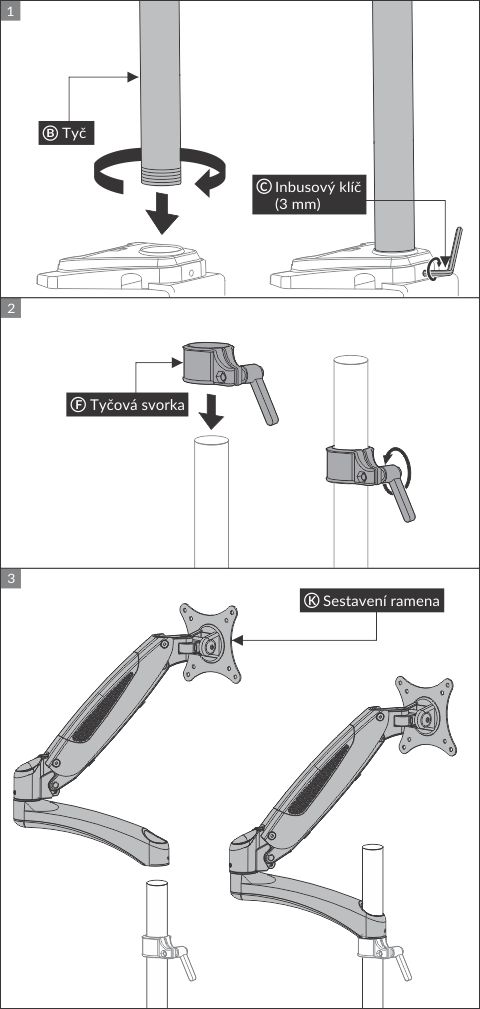 1

Ⓑ Tyč

Ⓒ Inbusový klíč (3 mm)

2

Ⓕ Tyčová svorka

3

Ⓚ Sestavení ramena