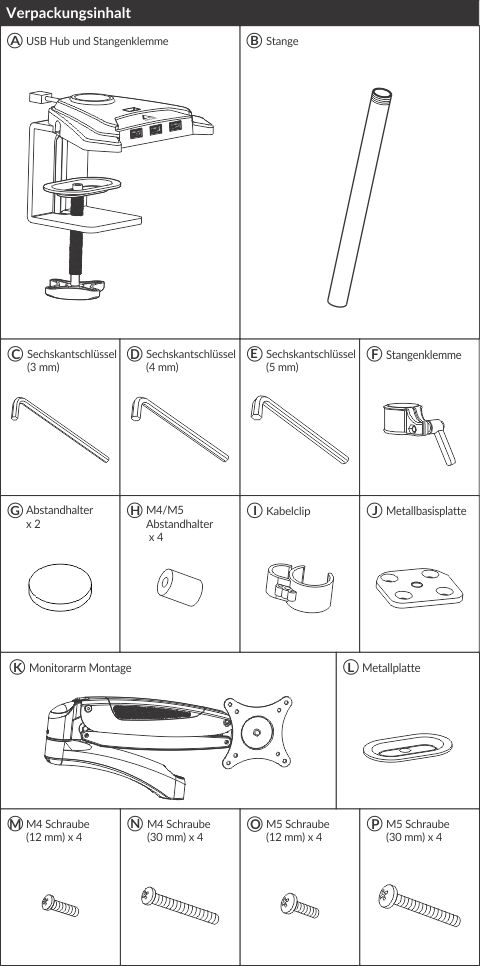 Verpackungsinhalt

Ⓐ USB Hub und Stangenklemme

Ⓑ Stange

Ⓒ Sechskantschlüssel (3 mm)

Ⓓ Sechskantschlüssel (4 mm)

Ⓔ Sechskantschlüssel (5 mm)

Ⓕ Stangenklemme

Ⓖ Abstandhalter x 2

Ⓗ M4/M5 Abstandhalter x 4

Ⓘ Kabelclip

Ⓙ Metallbasisplatte

Ⓚ Monitorarm Montage

Ⓛ Metallplatte

Ⓜ M4 Schraube (12 mm) x 4

Ⓝ M4 Schraube (30 mm) x 4

Ⓞ M5 Schraube (12 mm) x 4

Ⓟ M5 Schraube (30 mm) x 4