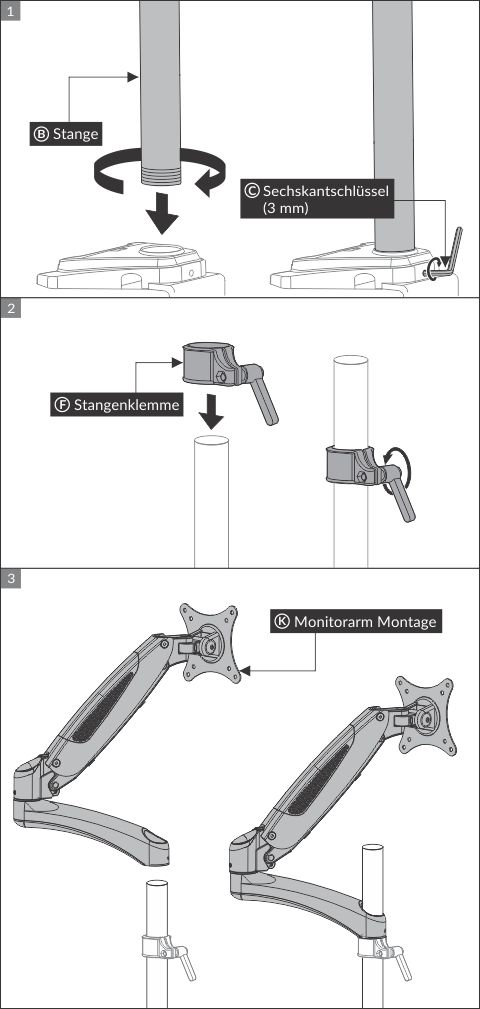 1

Ⓑ Stange

Ⓒ Sechskantschlüssel (3 mm)

2

Ⓕ Stangenklemme

3

Ⓚ Monitorarm Montage