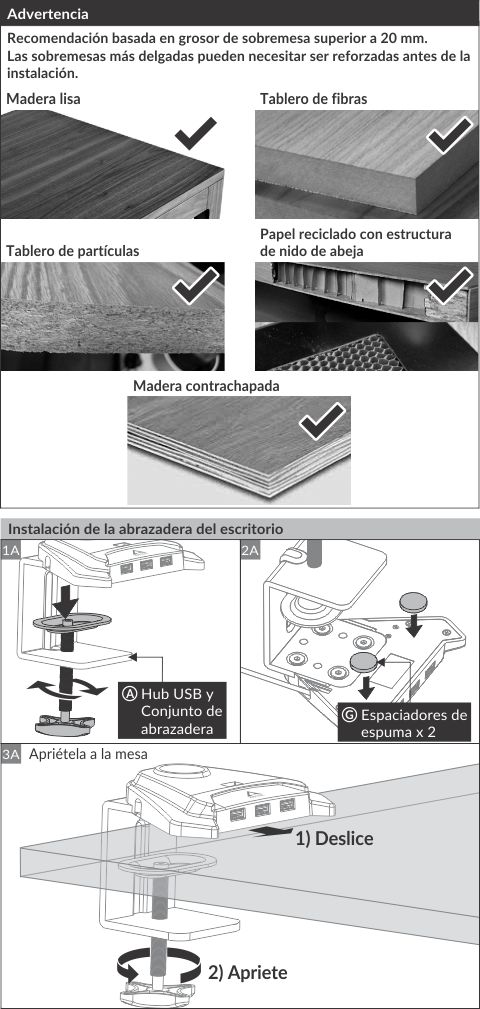 Advertencia

Recomendación basada en grosor de sobremesa superior a 20 mm.
Las sobremesas más delgadas pueden necesitar ser reforzadas antes de la instalación.

Madera lisa

Tablero de fibras

Tablero de partículas

Papel reciclado con estructura de nido de abeja

Madera contrachapada

Instalación de la abrazadera del escritorio

1A

Ⓐ Hub USB y Conjunto de abrazadera

2A

Ⓒ Espaciadores de espuma x 2

3A Apriétela a la mesa

1) Deslice

2) Apriete