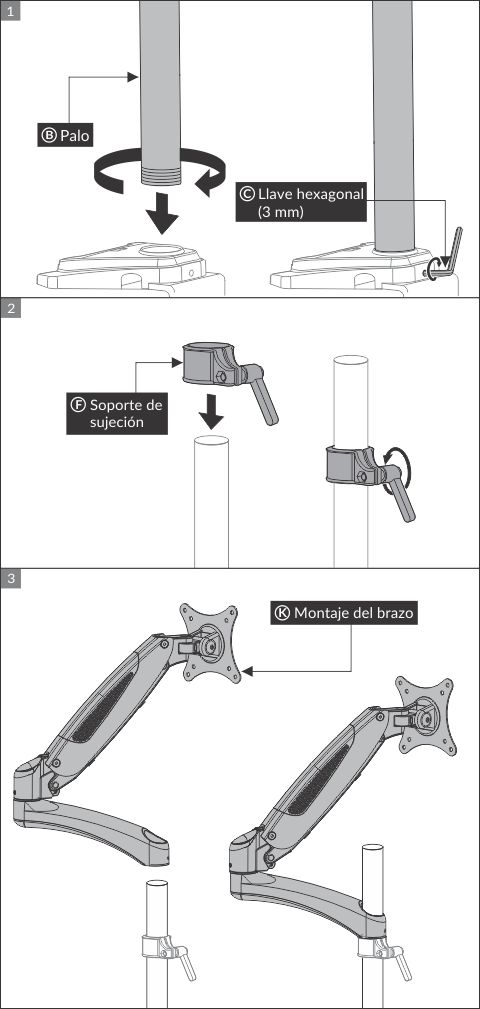 1

Ⓑ Palo

Ⓒ Llave hexagonal (3 mm)

2

Ⓕ Soporte de sujeción

3

Ⓚ Montaje del brazo