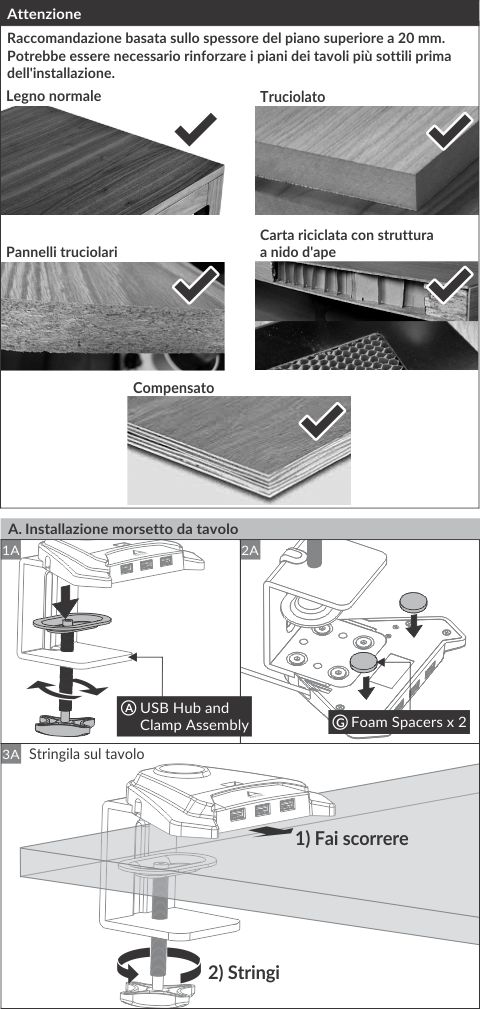 Attenzione

Raccomandazione basata sullo spessore del piano superiore a 20 mm. Potrebbe essere necessario rinforzare i piani dei tavoli più sottili prima dell'installazione.

Legno normale

Truciolato

Pannelli truciolari

Carta riciclata con struttura a nido d'ape

Compensato

A. Installazione morsetto da tavolo

1A

Ⓐ USB Hub and Clamp Assembly

2A

Ⓖ Foam Spacers x 2

3A Stringila sul tavolo

1) Fai scorrere

2) Stringi