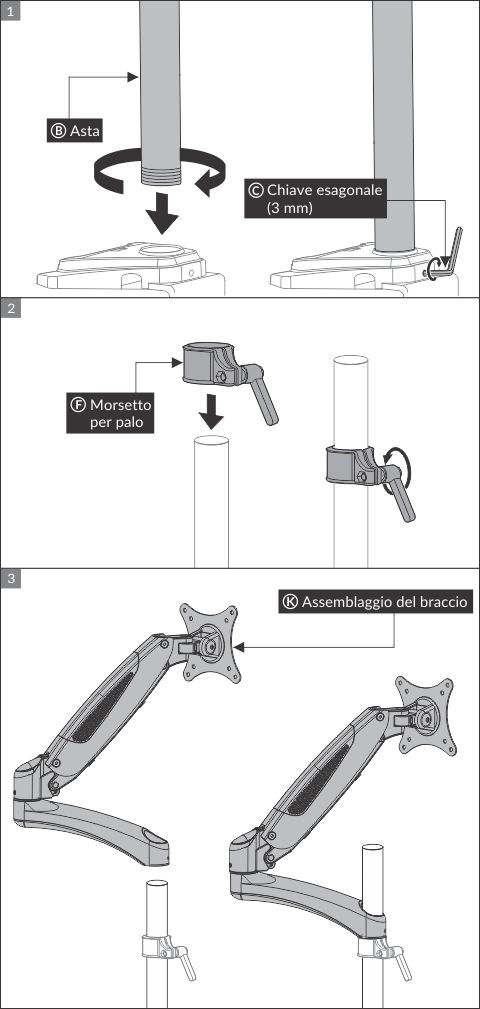 1

Ⓑ Asta

Ⓒ Chiave esagonale (3 mm)

2

Ⓕ Morsetto per palo

3

Ⓚ Assemblaggio del braccio