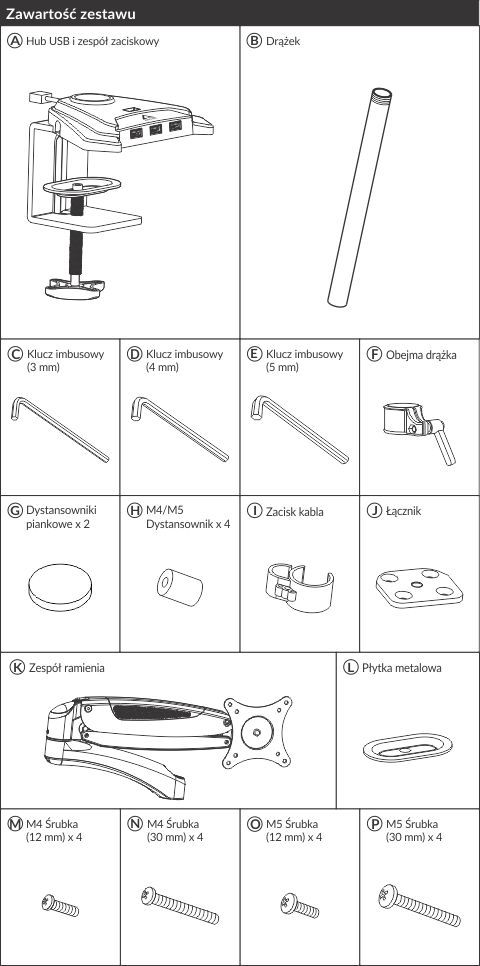 Zawartość zestawu

Ⓐ Hub USB i zespół zaciskowy

Ⓑ Drążek

Ⓒ Klucz imbusowy (3 mm)

Ⓓ Klucz imbusowy (4 mm)

Ⓔ Klucz imbusowy (5 mm)

Ⓕ Obejma drążka

Ⓖ Dystansowniki piankowe x 2

Ⓗ M4/M5 Dystansownik x 4

Ⓘ Zacisk kabla

Ⓙ Łącznik

Ⓚ Zespół ramienia

Ⓛ Płytka metalowa

Ⓜ M4 Śrubka (12 mm) x 4

Ⓝ M4 Śrubka (30 mm) x 4

Ⓞ M5 Śrubka (12 mm) x 4

Ⓟ M5 Śrubka (30 mm) x 4