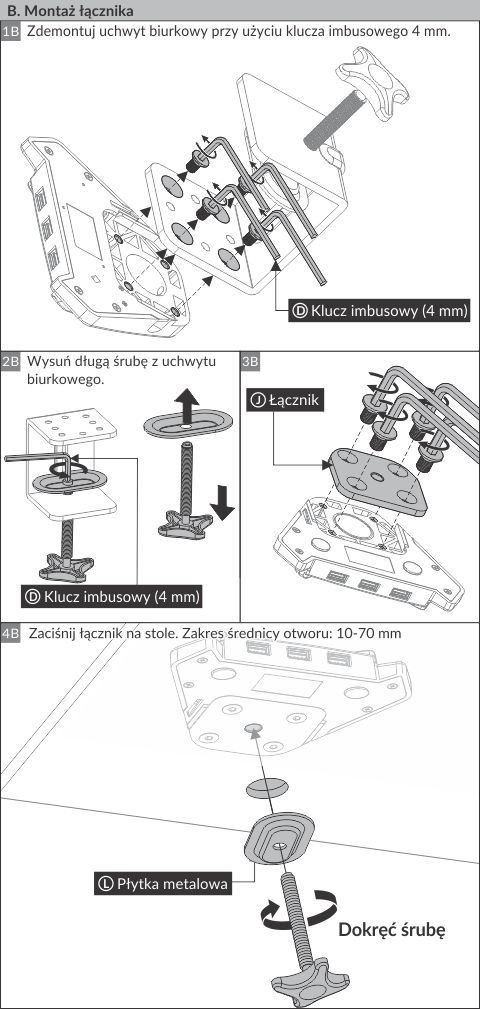 B. Montaż łącznika

1B Zdemontuj uchwyt biurkowy przy użyciu klucza imbusowego 4 mm.

D Klucz imbusowy (4 mm)

2B Wysuń długą śrubę z uchwytu biurkowego.

D Klucz imbusowy (4 mm)

3B

J Łącznik

4B Zaciśnij łącznik na stole. Zakres średnicy otworu: 10-70 mm

L Płytka metalowa

Dokręć śrubę