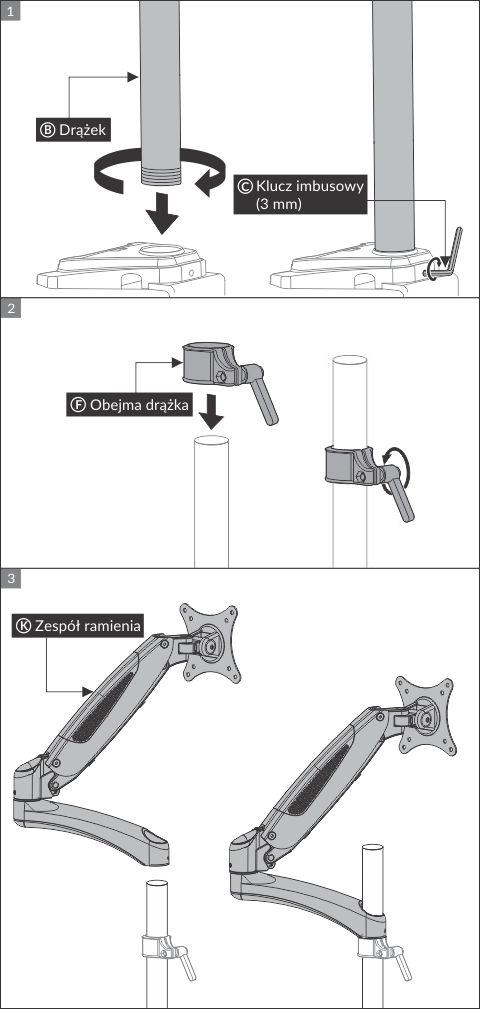 1

Ⓑ Drążek

Ⓒ Klucz imbusowy (3 mm)

2

Ⓕ Obejma drążka

3

Ⓚ Zespół ramienia