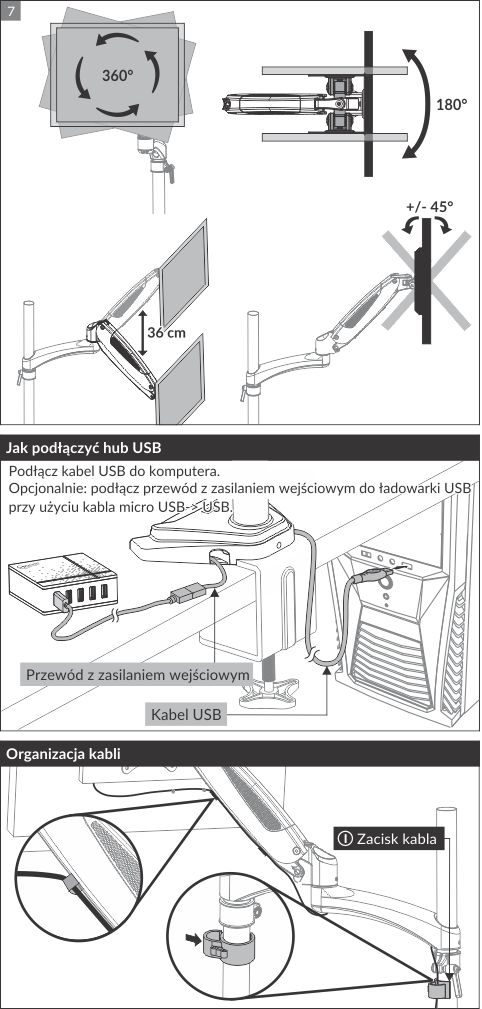 7

360°

180°

+/- 45°

36 cm

Jak podłączyć hub USB

Podłącz kabel USB do komputera.
Opcjonalnie: podłącz przewód z zasilaniem wejściowym do ładowarki USB przy użyciu kabla micro USB-> USB.

Przewód z zasilaniem wejściowym

Kabel USB

Organizacja kabli

I Zacisk kabla