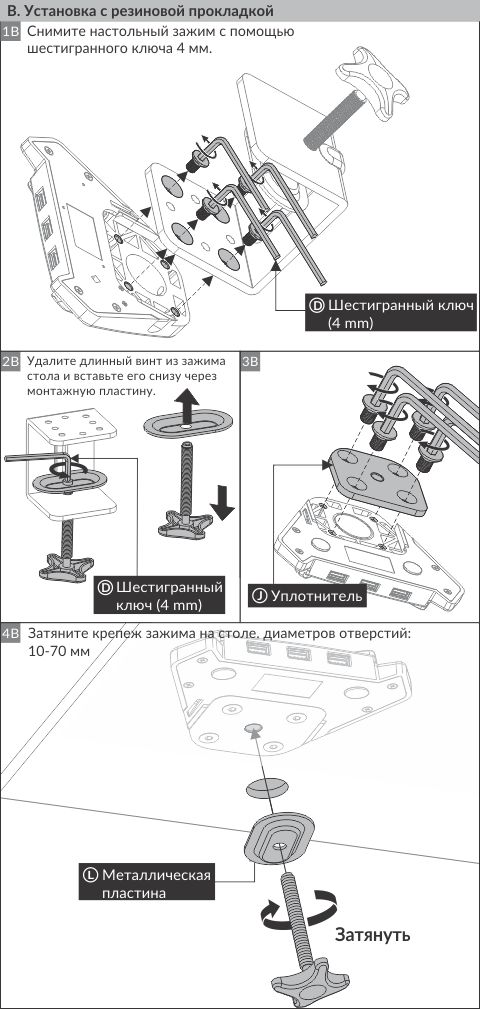 B. Установка с резиновой прокладкой

1B Снимите настольный зажим с помощью шестигранного ключа 4 мм.

D Шестигранный ключ (4 mm)

2B Удалите длинный винт из зажима стола и вставьте его снизу через монтажную пластину.

D Шестигранный ключ (4 mm)

3B

J Уплотнитель

4B Затяните крепеж зажима на столе, диаметров отверстий: 10-70 мм

L Металлическая пластина

Затянуть