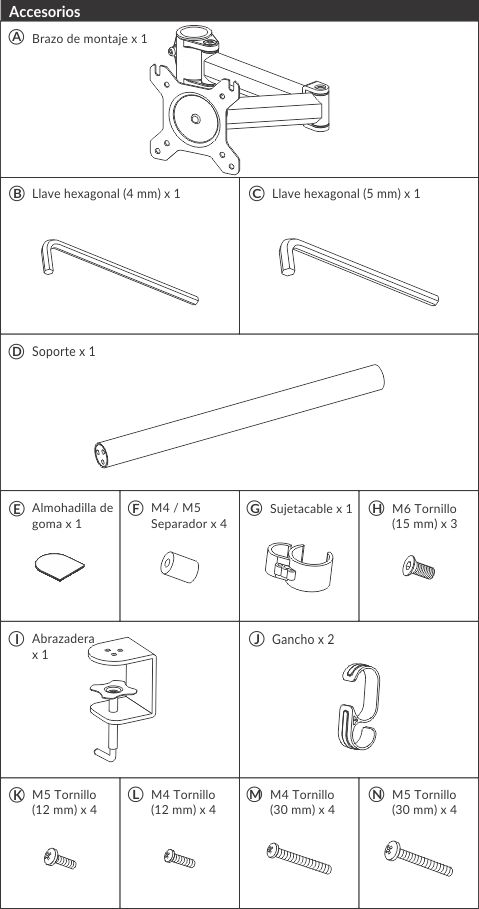 Accesorios

Ⓐ Brazo de montaje x 1

Ⓑ Llave hexagonal (4 mm) x 1

Ⓒ Llave hexagonal (5 mm) x 1

Ⓓ Soporte x 1

Ⓔ Almohadilla de goma x 1

Ⓕ M4 / M5 Separador x 4

Ⓖ Sujetacable x 1

Ⓗ M6 Tornillo (15 mm) x 3

Ⓘ Abrazadera x 1

Ⓙ Gancho x 2

Ⓚ M5 Tornillo (12 mm) x 4

Ⓛ M4 Tornillo (12 mm) x 4

Ⓜ M4 Tornillo (30 mm) x 4

Ⓝ M5 Tornillo (30 mm) x 4