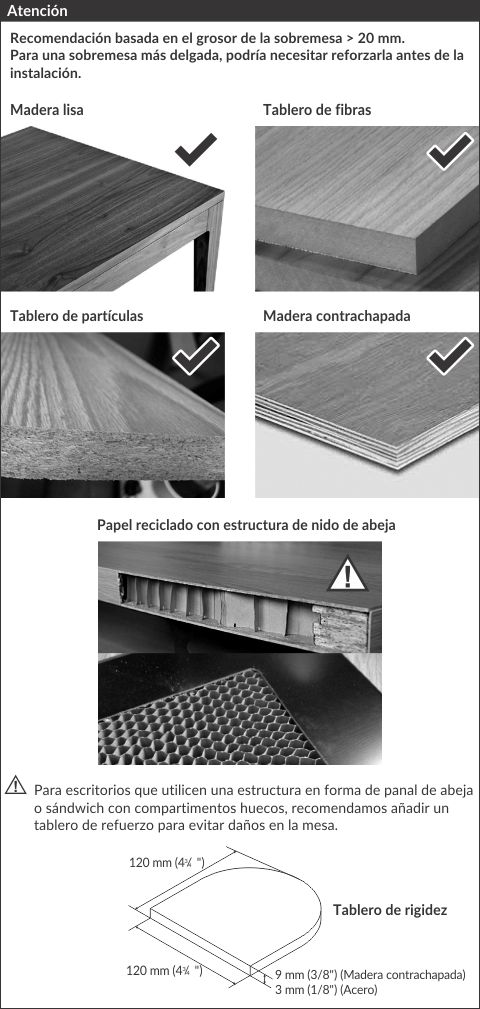 Atención

Recomendación basada en el grosor de la sobremesa > 20 mm.
Para una sobremesa más delgada, podría necesitar reforzarla antes de la instalación.

Madera lisa

Tablero de fibras

Tablero de partículas

Madera contrachapada

Papel reciclado con estructura de nido de abeja

Para escritorios que utilicen una estructura en forma de panal de abeja o sándwich con compartimentos huecos, recomendamos añadir un tablero de refuerzo para evitar daños en la mesa.

120 mm (4¾ ")

Tablero de rigidez

120 mm (4¾ ")

9 mm (3/8") (Madera contrachapada)
3 mm (1/8") (Acero)