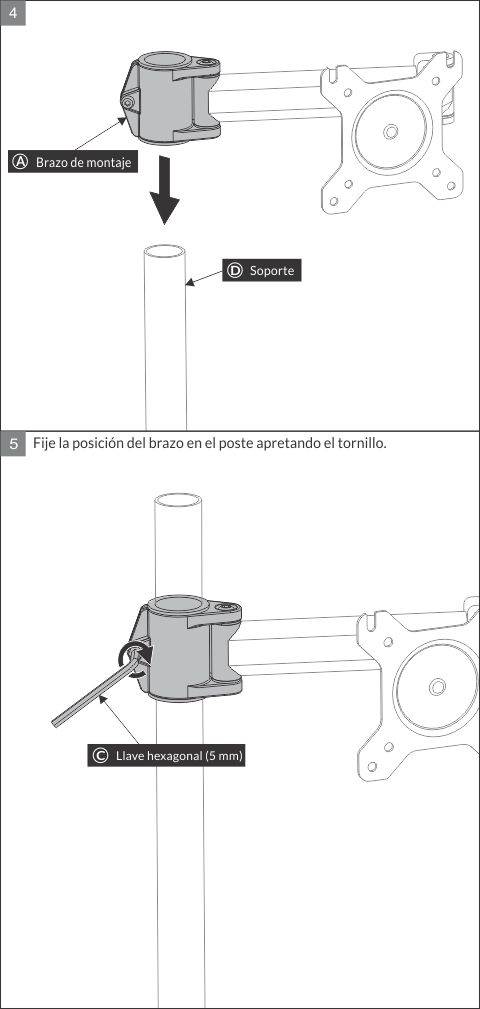 4

Ⓐ Brazo de montaje

Ⓓ Soporte

5 Fije la posición del brazo en el poste apretando el tornillo.

Ⓒ Llave hexagonal (5 mm)