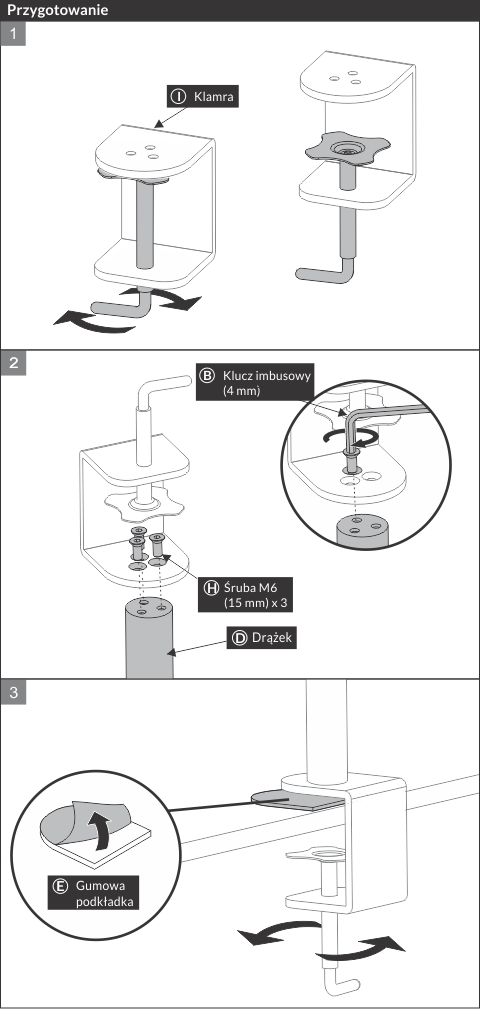 Przygotowanie

1

I Klamra

2

B Klucz imbusowy (4 mm)

H Śruba M6 (15 mm) x 3

D Drążek

3

E Gumowa podkładka