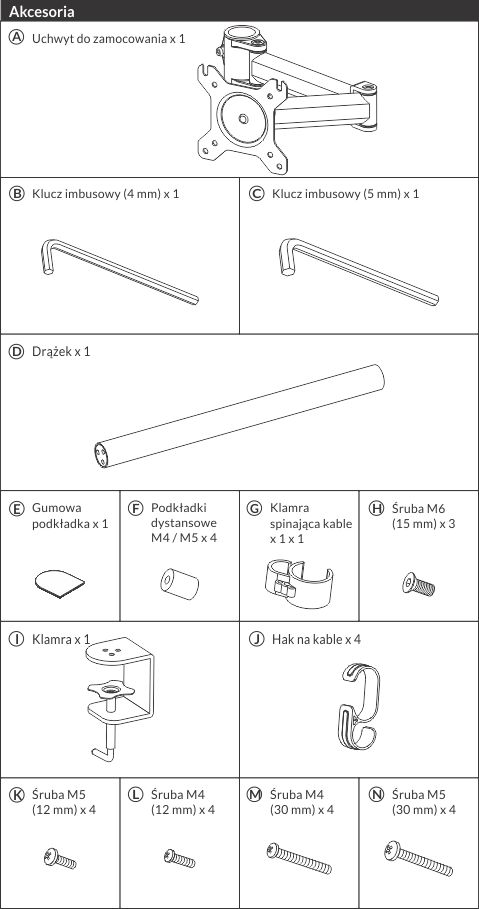 Akcesoria

Ⓐ Uchwyt do zamocowania x 1

Ⓑ Klucz imbusowy (4 mm) x 1

Ⓒ Klucz imbusowy (5 mm) x 1

Ⓓ Drążek x 1

Ⓔ Gumowa podkładka x 1

Ⓕ Podkładki dystansowe M4 / M5 x 4

Ⓖ Klamra spinająca kable x 1 x 1

Ⓗ Śruba M6 (15 mm) x 3

Ⓘ Klamra x 1

Ⓙ Hak na kable x 4

Ⓚ Śruba M5 (12 mm) x 4

Ⓛ Śruba M4 (12 mm) x 4

Ⓜ Śruba M4 (30 mm) x 4

Ⓝ Śruba M5 (30 mm) x 4